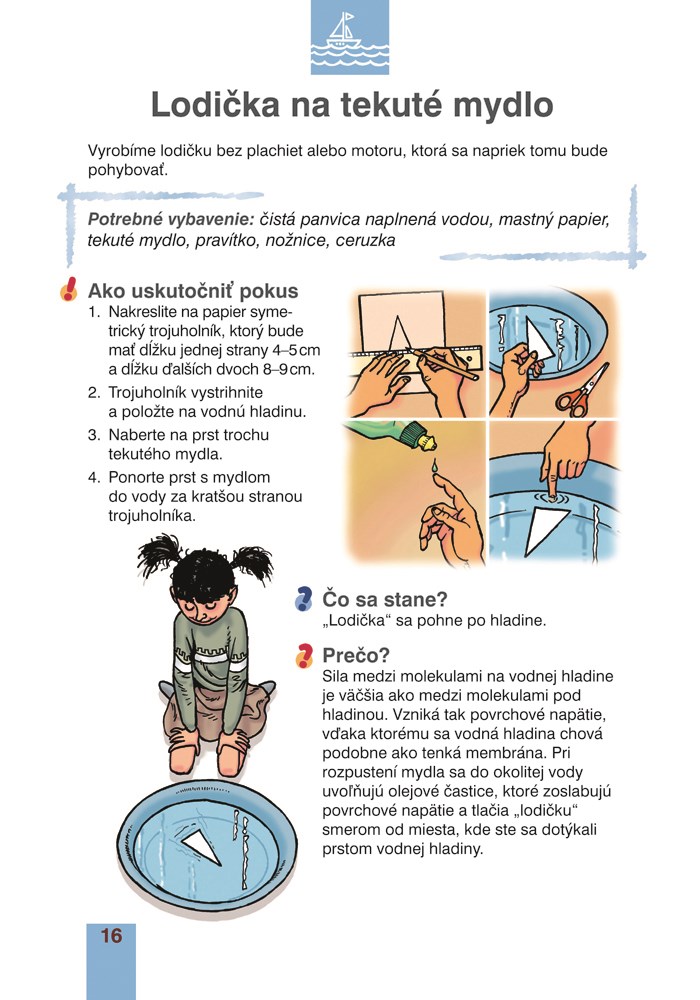 Lodička na tekuté mydlo

Vyrobíme lodičku bez plachiet alebo motoru, ktorá sa napriek tomu bude pohybovať.

Potrebné vybavenie: čistá panvica naplnená vodou, mastný papier, tekuté mydlo, pravítko, nožnice, ceruzka

Ako uskutočniť pokus

1. Nakreslite na papier symetrický trojuholník, ktorý bude mať dĺžku jednej strany 4–5 cm a dĺžku ďalších dvoch 8–9 cm.
2. Trojuholník vystrihnite a položte na vodnú hladinu.
3. Naberte na prst trochu tekutého mydla.
4. Ponorte prst s mydlom do vody za kratšou stranou trojuholníka.

Čo sa stane?
„Lodička“ sa pohne po hladine.

Prečo?
Sila medzi molekulami na vodnej hladine je väčšia ako medzi molekulami pod hladinou. Vzniká tak povrchové napätie, vďaka ktorému sa vodná hladina chová podobne ako tenká membrána. Pri rozpustení mydla sa do okolitej vody uvoľňujú olejové častice, ktoré zoslabujú povrchové napätie a tlačia „lodičku“ smerom od miesta, kde ste sa dotýkali prstom vodnej hladiny.

16