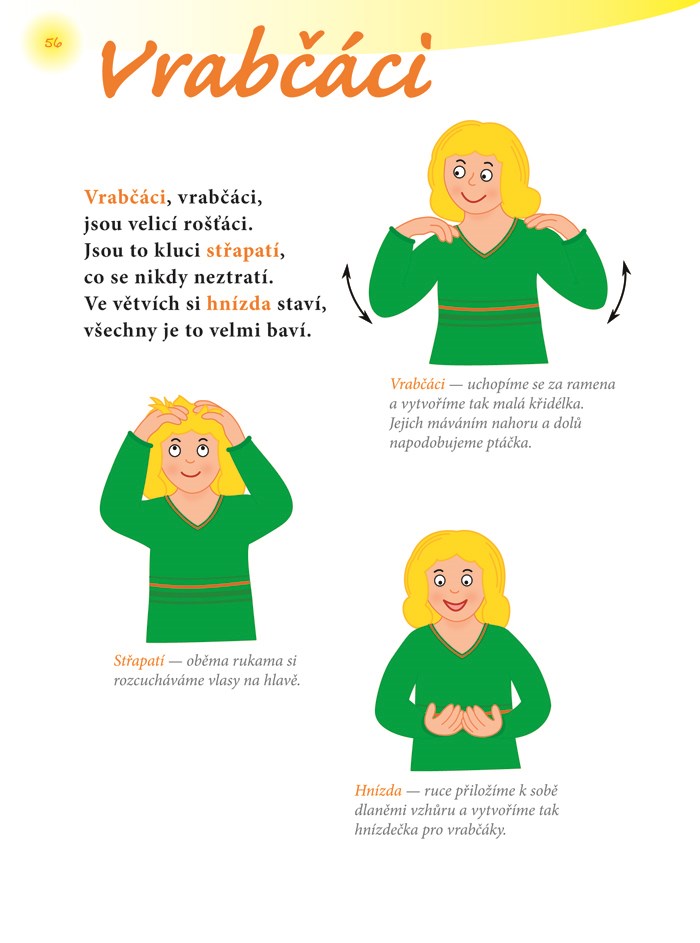 56

Vrabčáci

Vrabčáci, vrabčáci,
jsou velicí rošťáci.
Jsou to kluci střapatí,
co se nikdy neztratí.
Ve větvích si hnízda staví,
všechny je to velmi baví.

Vrabčáci — uchopíme se za ramena a vytvoříme tak malá křidélka. Jejich máváním nahoru a dolů napodobujeme ptáčka.

Střapatí — oběma rukama si rozcucháváme vlasy na hlavě.

Hnízda — ruce přiložíme k sobě dlaněmi vzhůru a vytvoříme tak hnízdečka pro vrabčáky.