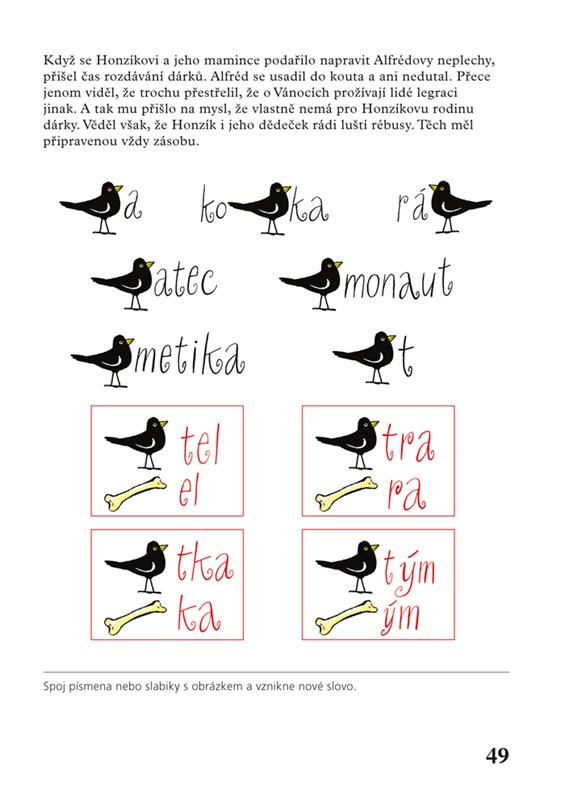 Když se Honzíkovi a jeho mamince podařilo napravit Alfrédovy neplechy, přišel čas rozdávání dárků. Alfréd se usadil do kouta a ani nedutal. Přece jenom viděl, že trochu přestřelil, že o Vánocích prožívají lidé legraci jinak. A tak mu přišlo na mysl, že vlastně nemá pro Honzíkovu rodinu dárky. Věděl však, že Honzík i jeho dědeček rádi luští rébusy. Těch měl připravenou vždy zásobu.

a ko ka rá

atec monaut

metika t

tel
el

tra
ra

tka
ka

tým
ým

Spoj písmena nebo slabiky s obrázkem a vznikne nové slovo.

49