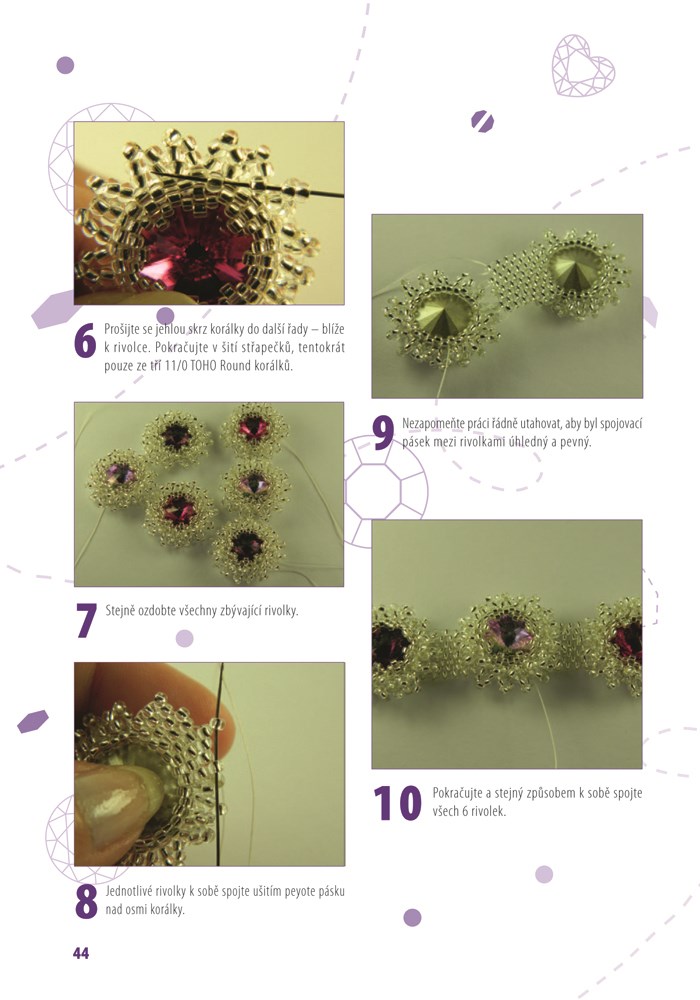 6 Prošijte se jehlou skrz korálky do další řady – blíže k rivolce. Pokračujte v šití střapečků, tentokrát pouze ze tří 11/0 TOHO Round korálků.

7 Stejně ozdobte všechny zbývající rivolky.

8 Jednotlivé rivolky k sobě spojte ušitím peyote pásku nad osmi korálky.

9 Nezapomeňte práci řádně utahovat, aby byl spojovací pásek mezi rivolkami úhledný a pevný.

10 Pokračujte a stejný způsobem k sobě spojte všech 6 rivolek.

44