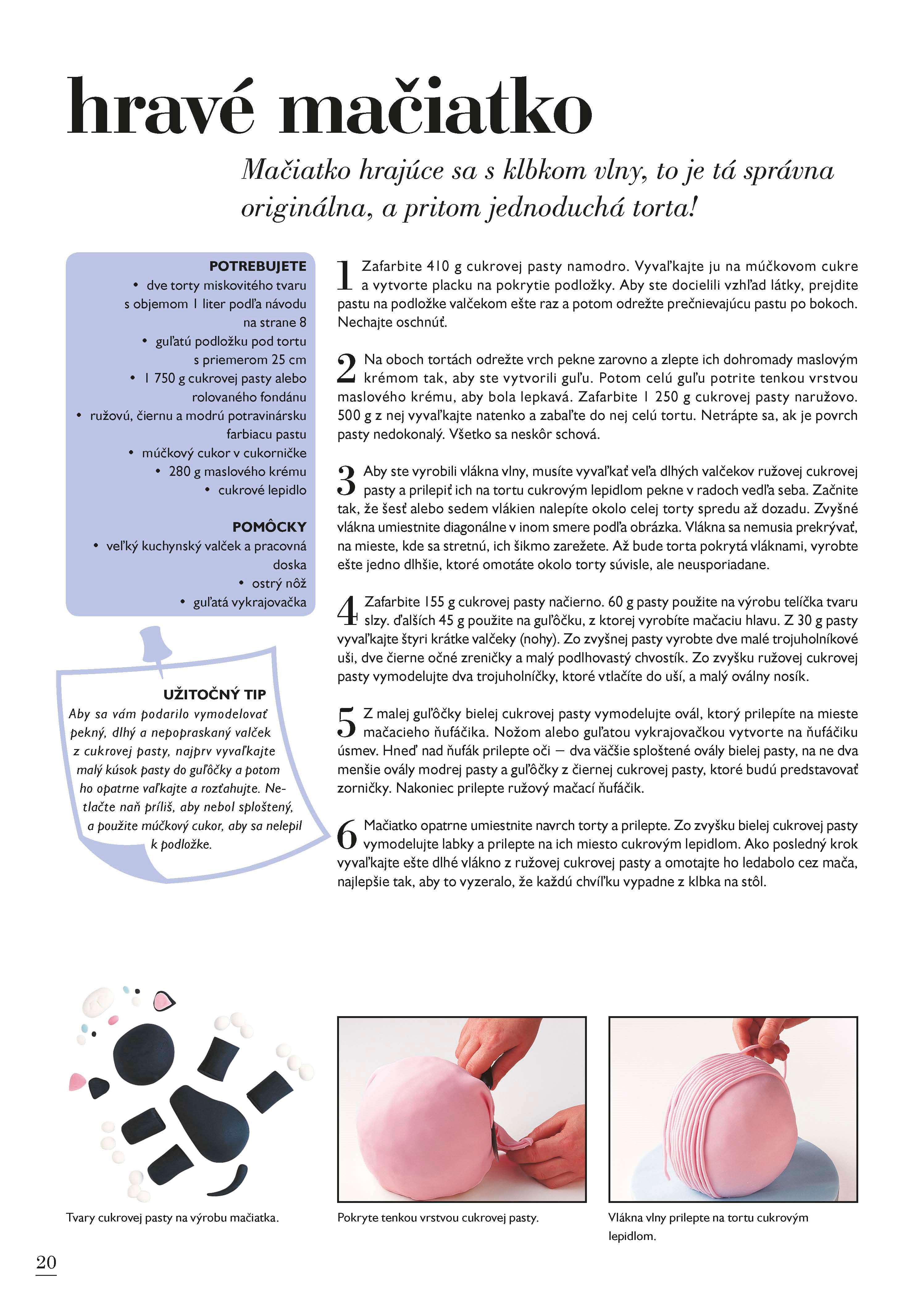 hravé mačiatko

Mačiatko hrajúce sa s klbkom vlny, to je tá správna originálna, a pritom jednoduchá torta!

POTREBUJETE
• dve torty miskovitého tvaru s objemom 1 liter podľa návodu na strane 8
• guľatú podložku pod tortu s priemerom 25 cm
• 1 750 g cukrovej pasty alebo rolovaného fondánu
• ružovú, čiernu a modrú potravinársku farbiacu pastu
• múčkový cukor v cukorničke
• 280 g maslového krému
• cukrové lepidlo

POMÔCKY
• veľký kuchynský valček a pracovná doska
• ostrý nôž
• guľatá vykrajovačka

UŽITOČNÝ TIP
Aby sa vám podarilo vymodelovať pekný, dlhý a nepopraskaný valček z cukrovej pasty, najprv vyvaľkajte malý kúsok pasty do guľôčky a potom ho opatrne vaľkajte a rozťahujte. Netlačte naň príliš, aby nebol sploštený, a použite múčkový cukor, aby sa nelepil k podložke.

1 Zafarbite 410 g cukrovej pasty namodro. Vyvaľkajte ju na múčkovom cukre a vytvorte placku na pokrytie podložky. Aby ste docielili vzhľad látky, prejdite pastu na podložke valčekom ešte raz a potom odrežte prečnievajúcu pastu po bokoch. Nechajte oschnúť.

2 Na oboch tortách odrežte vrch pekne zarovno a zlepte ich dohromady maslovým krémom tak, aby ste vytvorili guľu. Potom celú guľu potrite tenkou vrstvou maslového krému, aby bola lepkavá. Zafarbite 1 250 g cukrovej pasty naružovo. 500 g z nej vyvaľkajte natenko a zabaľte do nej celú tortu. Netrápte sa, ak je povrch pasty nedokonalý. Všetko sa neskôr schová.

3 Aby ste vyrobili vlákna vlny, musíte vyvaľkať veľa dlhých valčekov ružovej cukrovej pasty a prilepiť ich na tortu cukrovým lepidlom pekne v radoch vedľa seba. Začnite tak, že šesť alebo sedem vlákien nalepíte okolo celej torty spredu až dozadu. Zvyšné vlákna umiestnite diagonálne v inom smere podľa obrázka. Vlákna sa nemusia prekrývať, na mieste, kde sa stretnú, ich šikmo zarežete. Až bude torta pokrytá vláknami, vyrobte ešte jedno dlhšie, ktoré omotáte okolo torty súvisle, ale neusporiadane.

4 Zafarbite 155 g cukrovej pasty načierno. 60 g pasty použite na výrobu telíčka tvaru slzy. ďalších 45 g použite na guľôčku, z ktorej vyrobíte mačaciu hlavu. Z 30 g pasty vyvaľkajte štyri krátke valčeky (nohy). Zo zvyšnej pasty vyrobte dve malé trojuholníkové uši, dve čierne očné zreničky a malý podlhovastý chvostík. Zo zvyšku ružovej cukrovej pasty vymodelujte dva trojuholníčky, ktoré vtlačíte do uší, a malý oválny nosík.

5 Z malej guľôčky bielej cukrovej pasty vymodelujte ovál, ktorý prilepíte na mieste mačacieho ňufáčika. Nožom alebo guľatou vykrajovačkou vytvorte na ňufáčiku úsmev. Hneď nad ňufák prilepte oči – dva väčšie sploštené ovály bielej pasty, na ne dva menšie ovály modrej pasty a guľôčky z čiernej cukrovej pasty, ktoré budú predstavovať zorničky. Nakoniec prilepte ružový mačací ňufáčik.

6 Mačiatko opatrne umiestnite navrch torty a prilepte. Zo zvyšku bielej cukrovej pasty vymodelujte labky a prilepte na ich miesto cukrovým lepidlom. Ako posledný krok vyvaľkajte ešte dlhé vlákno z ružovej cukrovej pasty a omotajte ho ledabolo cez mača, najlepšie tak, aby to vyzeralo, že každú chvíľku vypadne z klbka na stôl.

Tvary cukrovej pasty na výrobu mačiatka.

Pokryte tenkou vrstvou cukrovej pasty.

Vlákna vlny prilepte na tortu cukrovým lepidlom.

20