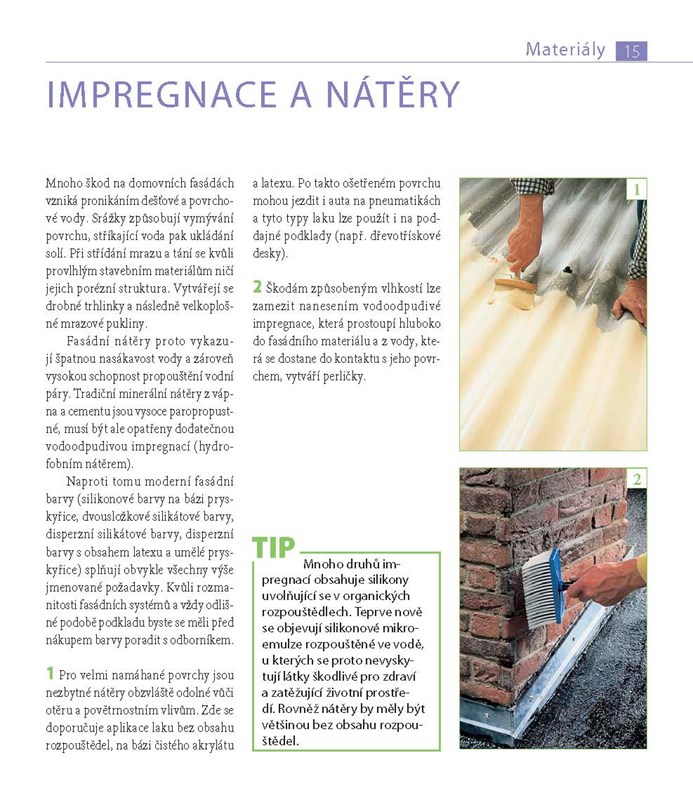 Materiály 15

IMPREGNACE A NÁTĚRY

Mnoho škod na domovních fasádách vzniká pronikáním dešťové a povrchové vody. Srážky způsobují vymývání povrchu, stříkající voda pak ukládání solí. Při střídání mrazu a tání se kvůli provlhlým stavebním materiálům ničí jejich porézní struktura. Vytvářejí se drobné trhlinky a následně velkoplošné mrazové pukliny.

Fasádní nátěry proto vykazují špatnou nasákavost vody a zároveň vysokou schopnost propouštění vodní páry. Tradiční minerální nátěry z vápna a cementu jsou vysoce paropropustné, musí být ale opatřeny dodatečnou vodoodpudivou impregnací (hydrofobním nátěrem).

Naproti tomu moderní fasádní barvy (silikonové barvy na bázi pryskyřice, dvousložkové silikátové barvy, disperzní silikátové barvy, disperzní barvy s obsahem latexu a umělé pryskyřice) splňují obvykle všechny výše jmenované požadavky. Kvůli rozmanitosti fasádních systémů a vždy odlišné podobě podkladu byste se měli před nákupem barvy poradit s odborníkem.

1 Pro velmi namáhané povrchy jsou nezbytné nátěry obzvláště odolné vůči otěru a povětrnostním vlivům. Zde se doporučuje aplikace laku bez obsahu rozpouštědel, na bázi čistého akrylátu a latexu. Po takto ošetřeném povrchu mohou jezdit i auta na pneumatikách a tyto typy laku lze použít i na poddajné podklady (např. dřevotřískové desky).

2 Škodám způsobeným vlhkostí lze zamezit nanesením vodoodpudivé impregnace, která prostoupí hluboko do fasádního materiálu a z vody, která se dostane do kontaktu s jeho povrchem, vytváří perličky.

TIP
Mnoho druhů impregnací obsahuje silikony uvolňující se v organických rozpouštědlech. Teprve nově se objevují silikonové mikroemulze rozpouštěné ve vodě, u kterých se proto nevyskytují látky škodlivé pro zdraví a zatěžující životní prostředí. Rovněž nátěry by měly být většinou bez obsahu rozpouštědel.

1

2