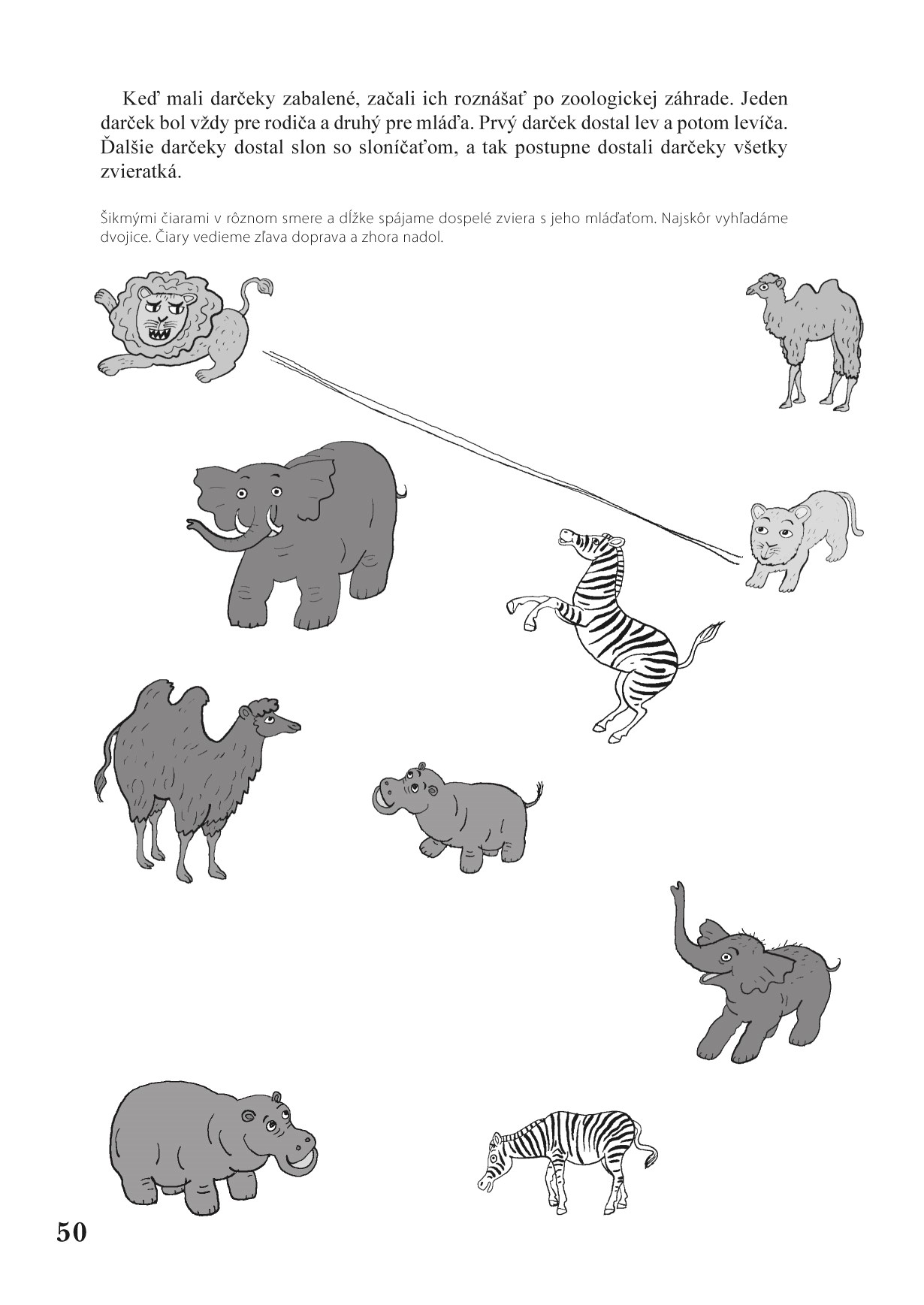 Keď mali darčeky zabalené, začali ich roznášať po zoologickej záhrade. Jeden darček bol vždy pre rodiča a druhý pre mláďa. Prvý darček dostal lev a potom levíča. Ďalšie darčeky dostal slon so sloníčaťom, a tak postupne dostali darčeky všetky zvieratká.

Šikmými čiarami v rôznom smere a dĺžke spájame dospelé zviera s jeho mláďaťom. Najskôr vyhľadáme dvojice. Čiary vedieme zľava doprava a zhora nadol.

50