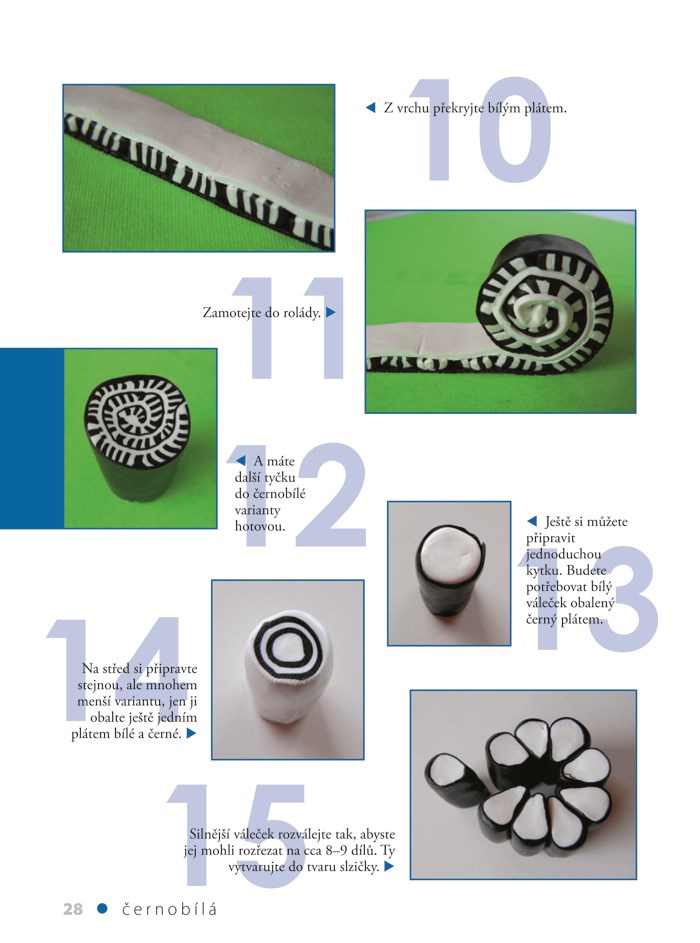 10

◀ Z vrchu překryjte bílým plátem.

11

Zamotejte do rolády. ▶

12

◀ A máte další tyčku do černobílé varianty hotovou.

13

◀ Ještě si můžete připravit jednoduchou kytku. Budete potřebovat bílý váleček obalený černý plátem.

14

Na střed si připravte stejnou, ale mnohem menší variantu, jen ji obalte ještě jedním plátem bílé a černé. ▶

15

Silnější váleček rozválejte tak, abyste jej mohli rozřezat na cca 8–9 dílů. Ty vytvarujte do tvaru slzičky. ▶

28 ● černobílá