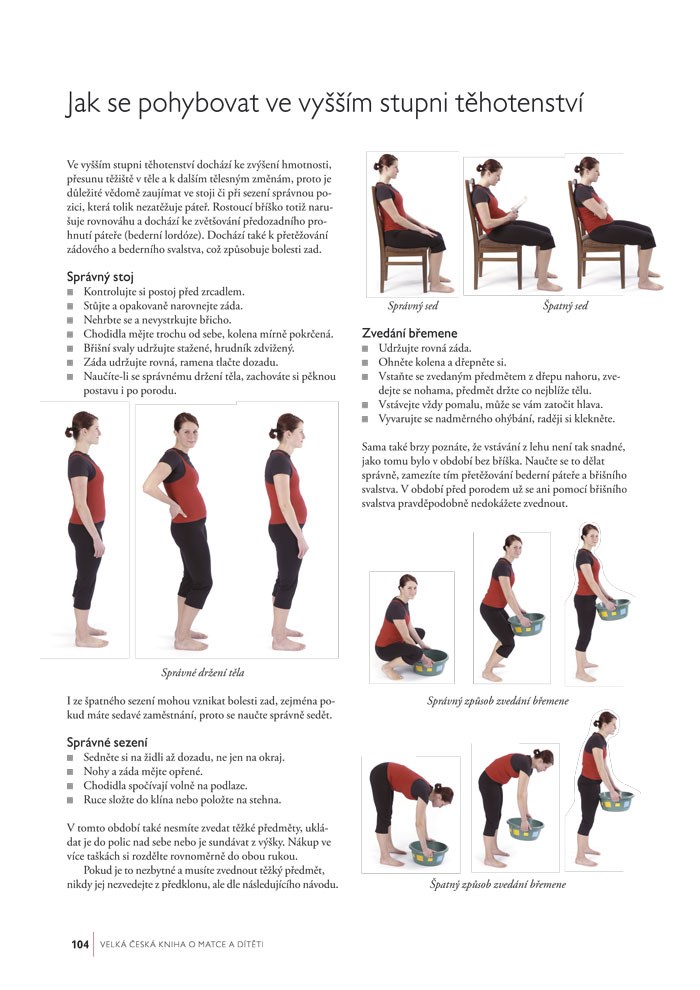 Jak se pohybovat ve vyšším stupni těhotenství

Ve vyšším stupni těhotenství dochází ke zvýšení hmotnosti, přesunu těžiště v těle a k dalším tělesným změnám, proto je důležité vědomě zaujímat ve stoji či při sezení správnou pozici, která tolik nezatěžuje páteř. Rostoucí bříško totiž narušuje rovnováhu a dochází ke zvětšování předozadního prohnutí páteře (bederní lordóze). Dochází také k přetěžování zádového a bederního svalstva, což způsobuje bolesti zad.

Správný stoj
■ Kontrolujte si postoj před zrcadlem.
■ Stůjte a opakovaně narovnejte záda.
■ Nehrbte se a nevystrkujte břicho.
■ Chodidla mějte trochu od sebe, kolena mírně pokrčená.
■ Břišní svaly udržujte stažené, hrudník zdvižený.
■ Záda udržujte rovná, ramena tlačte dozadu.
■ Naučíte-li se správnému držení těla, zachováte si pěknou postavu i po porodu.

Správné držení těla

I ze špatného sezení mohou vznikat bolesti zad, zejména pokud máte sedavé zaměstnání, proto se naučte správně sedět.

Správné sezení
■ Sedněte si na židli až dozadu, ne jen na okraj.
■ Nohy a záda mějte opřené.
■ Chodidla spočívají volně na podlaze.
■ Ruce složte do klína nebo položte na stehna.

V tomto období také nesmíte zvedat těžké předměty, ukládat je do polic nad sebe nebo je sundávat z výšky. Nákup ve více taškách si rozdělte rovnoměrně do obou rukou.

Pokud je to nezbytné a musíte zvednout těžký předmět, nikdy jej nezvedejte z předklonu, ale dle následujícího návodu.

Správný sed

Špatný sed

Zvedání břemene
■ Udržujte rovná záda.
■ Ohněte kolena a dřepněte si.
■ Vstaňte se zvedaným předmětem z dřepu nahoru, zvedejte se nohama, předmět držte co nejblíže tělu.
■ Vstávejte vždy pomalu, může se vám zatočit hlava.
■ Vyvarujte se nadměrného ohýbání, raději si klekněte.

Sama také brzy poznáte, že vstávání z lehu není tak snadné, jako tomu bylo v období bez bříška. Naučte se to dělat správně, zamezíte tím přetěžování bederní páteře a břišního svalstva. V období před porodem už se ani pomocí břišního svalstva pravděpodobně nedokážete zvednout.

Správný způsob zvedání břemene

Špatný způsob zvedání břemene

104 | VELKÁ ČESKÁ KNIHA O MATCE A DÍTĚTI