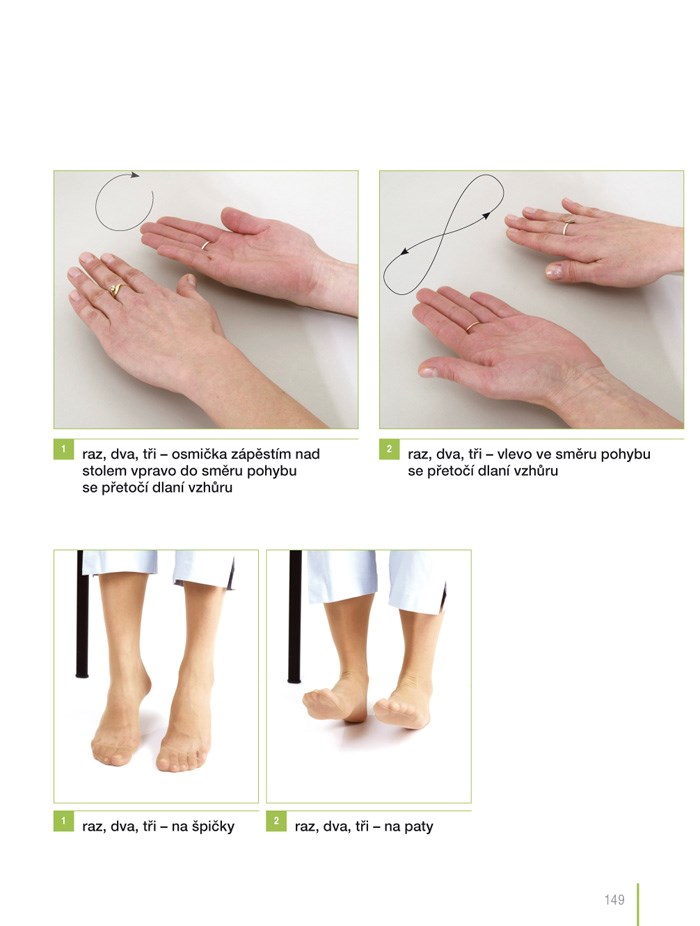 1 raz, dva, tři – osmička zápěstím nad stolem vpravo do směru pohybu se přetočí dlaní vzhůru

2 raz, dva, tři – vlevo ve směru pohybu se přetočí dlaní vzhůru

1 raz, dva, tři – na špičky

2 raz, dva, tři – na paty

149