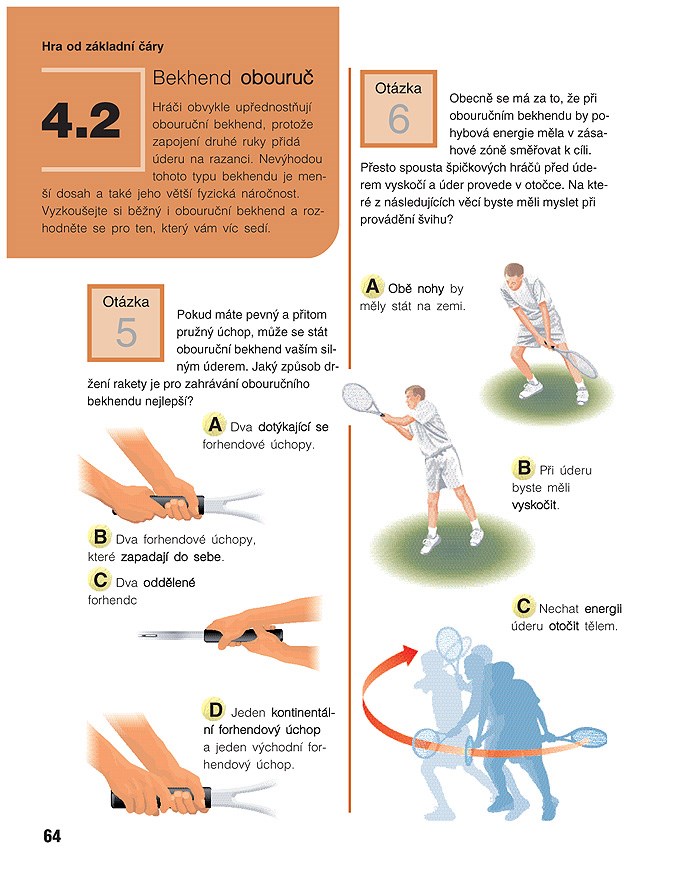 Hra od základní čáry

4.2

Bekhend obouruč

Hráči obvykle upřednostňují obouruční bekhend, protože zapojení druhé ruky přidá úderu na razanci. Nevýhodou tohoto typu bekhendu je menší dosah a také jeho větší fyzická náročnost. Vyzkoušejte si běžný i obouruční bekhend a rozhodněte se pro ten, který vám víc sedí.

Otázka
5

Pokud máte pevný a přitom pružný úchop, může se stát obouruční bekhend vaším silným úderem. Jaký způsob držení rakety je pro zahrávání obouručního bekhendu nejlepší?

A Dva dotýkající se forhendové úchopy.

B Dva forhendové úchopy, které zapadají do sebe.

C Dva oddělené forhendc

D Jeden kontinentální forhendový úchop a jeden východní forhendový úchop.

Otázka
6

Obecně se má za to, že při obouručním bekhendu by pohybová energie měla v zásahové zóně směřovat k cíli. Přesto spousta špičkových hráčů před úderem vyskočí a úder provede v otočce. Na které z následujících věcí byste měli myslet při provádění švihu?

A Obě nohy by měly stát na zemi.

B Při úderu byste měli vyskočit.

C Nechat energii úderu otočit tělem.

64