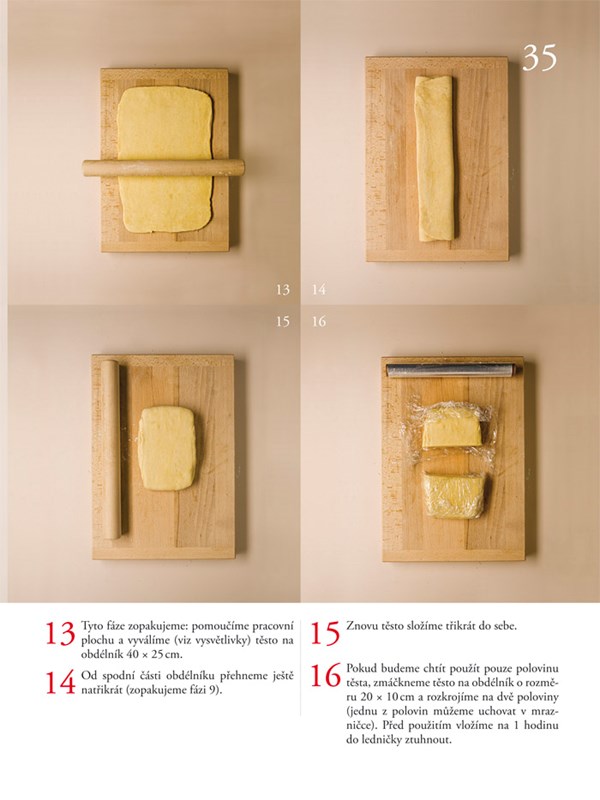 35

13 14

15 16

13 Tyto fáze zopakujeme: pomoučíme pracovní plochu a vyválíme (viz vysvětlivky) těsto na obdélník 40 × 25 cm.

14 Od spodní části obdélníku přehneme ještě natřikrát (zopakujeme fázi 9).

15 Znovu těsto složíme třikrát do sebe.

16 Pokud budeme chtít použít pouze polovinu těsta, zmáčkneme těsto na obdélník o rozměru 20 × 10 cm a rozkrojíme na dvě poloviny (jednu z polovin můžeme uchovat v mrazničce). Před použitím vložíme na 1 hodinu do ledničky ztuhnout.