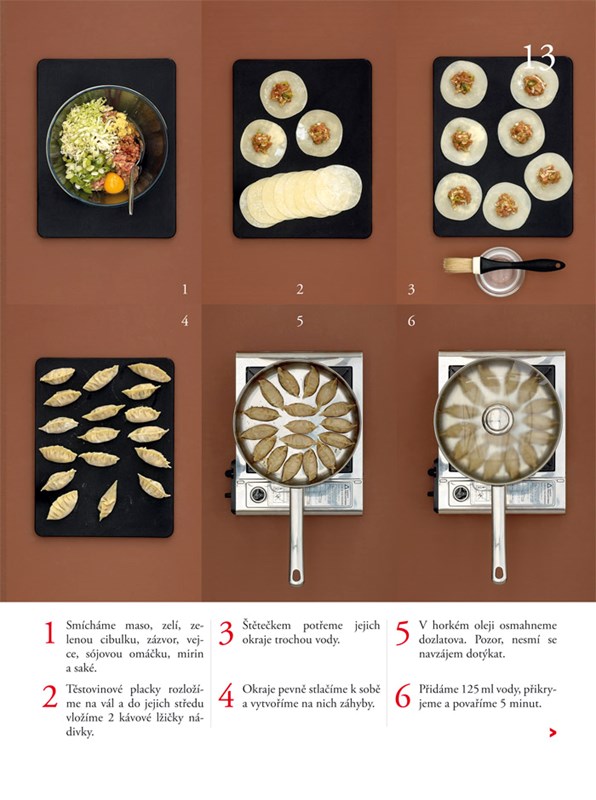 13

1

2

3

4

5

6

1 Smícháme maso, zelí, zelenou cibulku, zázvor, vejce, sójovou omáčku, mirin a saké.

2 Těstovinové placky rozložíme na vál a do jejich středu vložíme 2 kávové lžičky nádivky.

3 Štětečkem potřeme jejich okraje trochou vody.

4 Okraje pevně stlačíme k sobě a vytvoříme na nich záhyby.

5 V horkém oleji osmahneme dozlatova. Pozor, nesmí se navzájem dotýkat.

6 Přidáme 125 ml vody, přikryjeme a povaříme 5 minut.

>