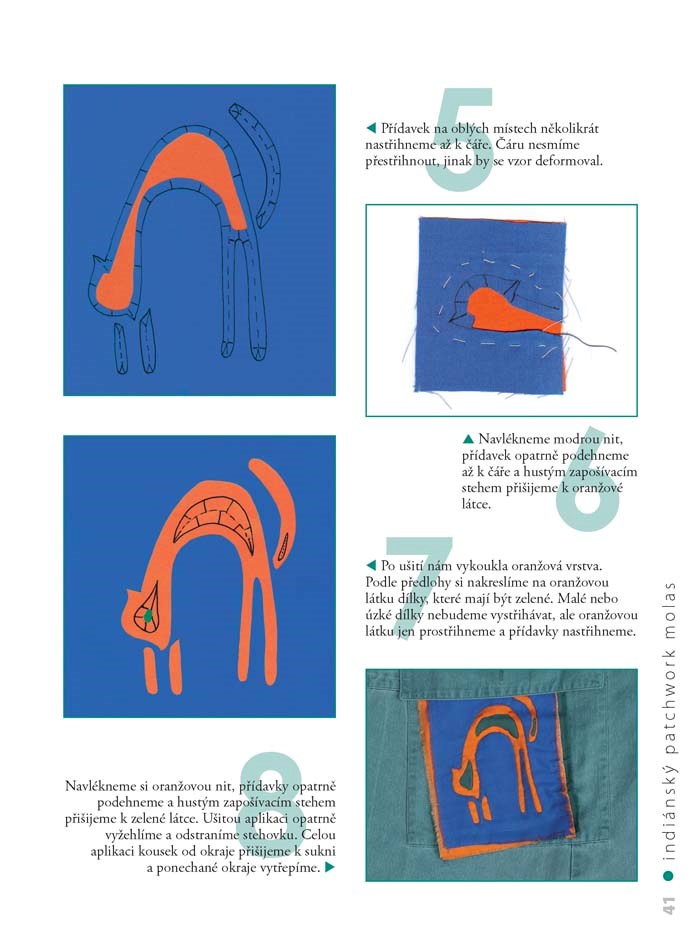 5

◀ Přídavek na oblých místech několikrát nastřihneme až k čáře. Čáru nesmíme přestřihnout, jinak by se vzor deformoval.

6

▲ Navlékneme modrou nit, přídavek opatrně podehneme až k čáře a hustým zapošívacím stehem přišijeme k oranžové látce.

7

◀ Po ušití nám vykoukla oranžová vrstva. Podle předlohy si nakreslíme na oranžovou látku dílky, které mají být zelené. Malé nebo úzké dílky nebudeme vystřihávat, ale oranžovou látku jen prostřihneme a přídavky nastřihneme.

8

Navlékneme si oranžovou nit, přídavky opatrně podehneme a hustým zapošívacím stehem přišijeme k zelené látce. Ušitou aplikaci opatrně vyžehlíme a odstraníme stehovku. Celou aplikaci kousek od okraje přišijeme k sukni a ponechané okraje vytřepíme. ▶

41 ● indiánský patchwork molas