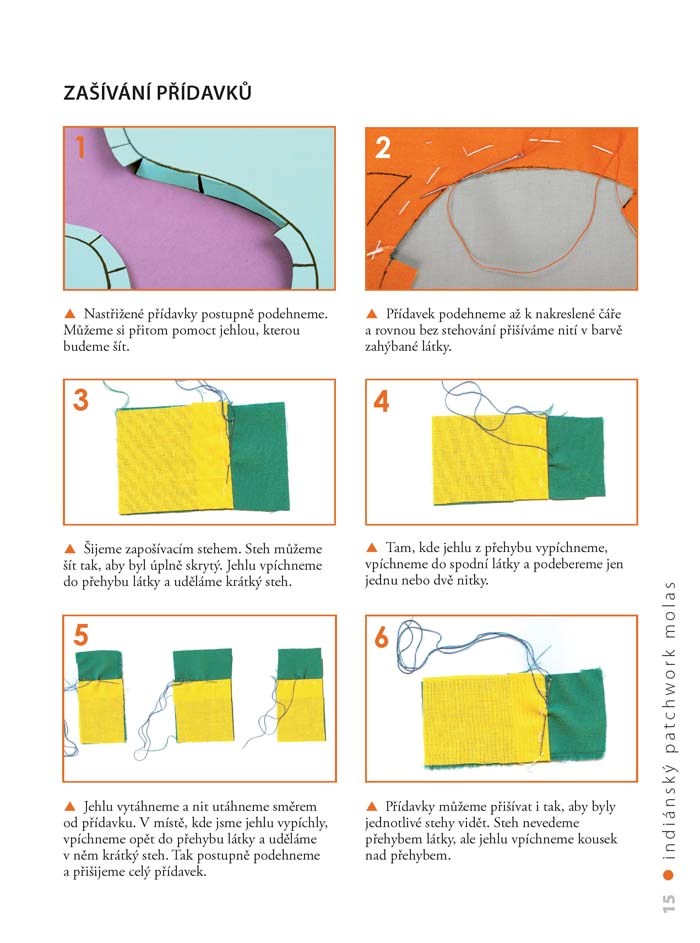 ZAŠÍVÁNÍ PŘÍDAVKŮ

1

▲ Nastřižené přídavky postupně podehneme. Můžeme si přitom pomoct jehlou, kterou budeme šít.

2

▲ Přídavek podehneme až k nakreslené čáře a rovnou bez stehování přišíváme nití v barvě zahýbané látky.

3

▲ Šijeme zapošívacím stehem. Steh můžeme šít tak, aby byl úplně skrytý. Jehlu vpíchneme do přehybu látky a uděláme krátký steh.

4

▲ Tam, kde jehlu z přehybu vypíchneme, vpíchneme do spodní látky a podebereme jen jednu nebo dvě nitky.

5

▲ Jehlu vytáhneme a nit utáhneme směrem od přídavku. V místě, kde jsme jehlu vypíchly, vpíchneme opět do přehybu látky a uděláme v něm krátký steh. Tak postupně podehneme a přišijeme celý přídavek.

6

▲ Přídavky můžeme přišívat i tak, aby byly jednotlivé stehy vidět. Steh nevedeme přehybem látky, ale jehlu vpíchneme kousek nad přehybem.

15 ● indiánský patchwork molas