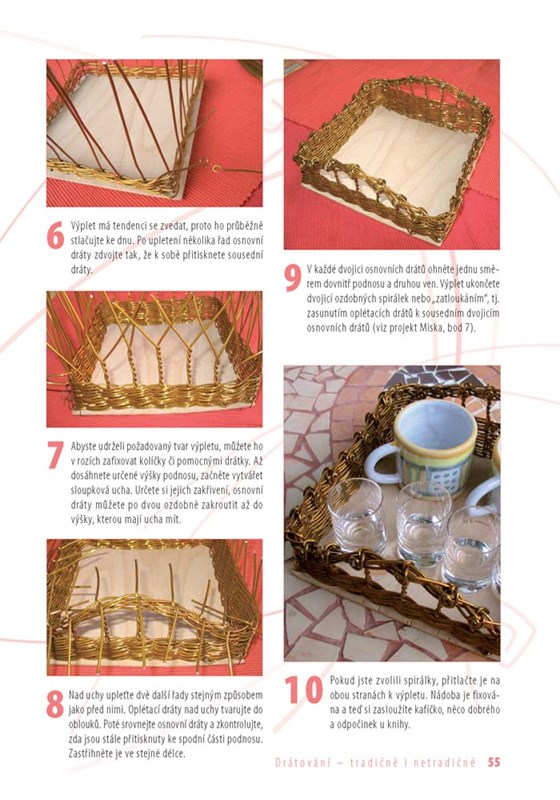 6 Výplet má tendenci se zvedat, proto ho průběžně stlačujte ke dnu. Po upletení několika řad osnovní dráty zdvojte tak, že k sobě přitisknete sousední dráty.

7 Abyste udrželi požadovaný tvar výpletu, můžete ho v rozích zafixovat kolíčky či pomocnými drátky. Až dosáhnete určené výšky podnosu, začněte vytvářet sloupková ucha. Určete si jejich zakřivení, osnovní dráty můžete po dvou ozdobně zakroutit až do výšky, kterou mají ucha mít.

8 Nad uchy upleťte dvě další řady stejným způsobem jako před nimi. Oplétací dráty nad uchy tvarujte do oblouků. Poté srovnejte osnovní dráty a zkontrolujte, zda jsou stále přitisknuty ke spodní části podnosu. Zastřihněte je ve stejné délce.

9 V každé dvojici osnovních drátů ohněte jednu směrem dovnitř podnosu a druhou ven. Výplet ukončete dvojicí ozdobných spirálek nebo „zatloukáním", tj. zasunutím oplétacích drátů k sousedním dvojicím osnovních drátů (viz projekt Miska, bod 7).

10 Pokud jste zvolili spirálky, přitlačte je na obou stranách k výpletu. Nádoba je fixována a teď si zasloužíte kafíčko, něco dobrého a odpočinek u knihy.

Drátování – tradičně i netradičně 55