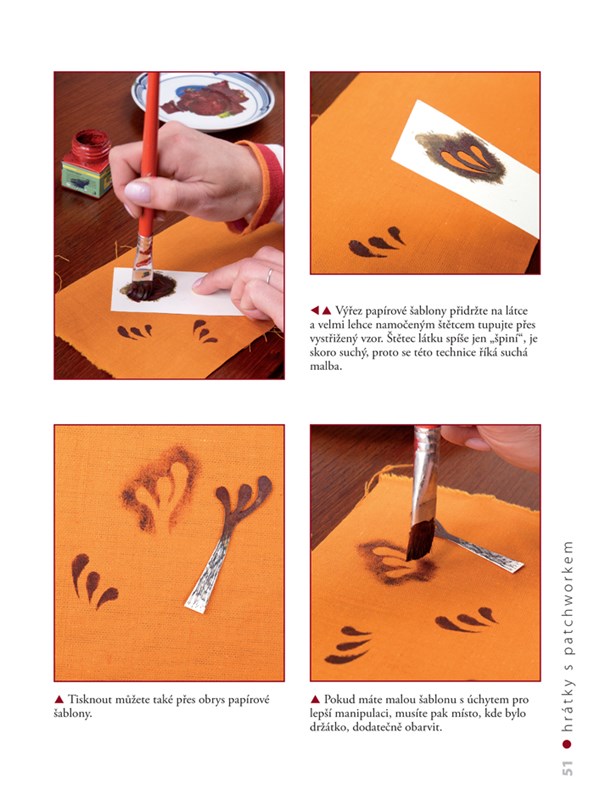 ◀▲ Výřez papírové šablony přidržte na látce a velmi lehce namočeným štětcem tupujte přes vystřižený vzor. Štětec látku spíše jen „špiní“, je skoro suchý, proto se této technice říká suchá malba.

▲ Tisknout můžete také přes obrys papírové šablony.

▲ Pokud máte malou šablonu s úchytem pro lepší manipulaci, musíte pak místo, kde bylo držátko, dodatečně obarvit.

51 ● hrátky s patchworkem