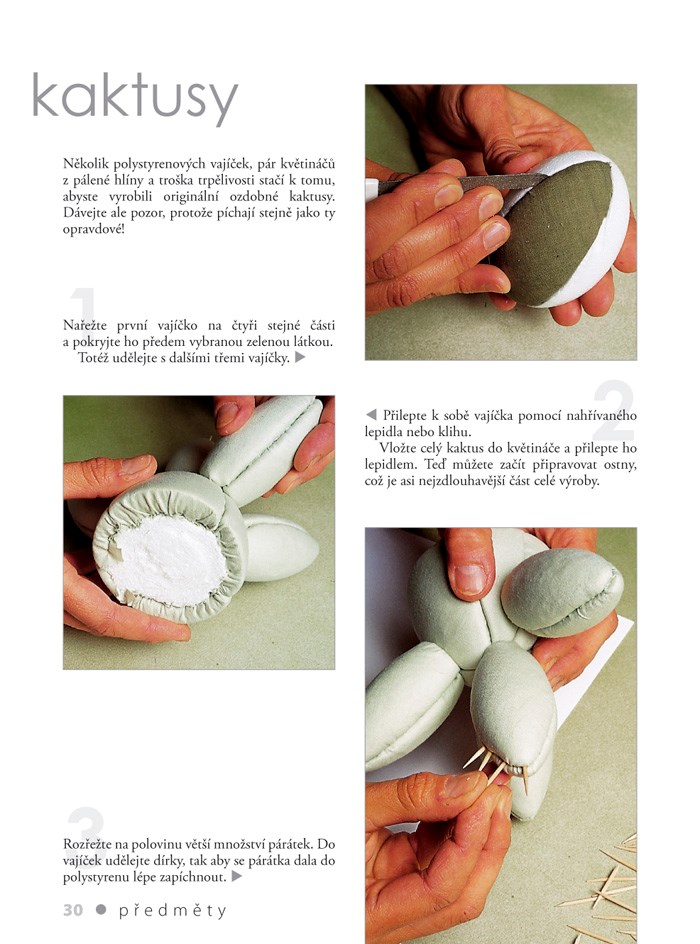 kaktusy

Několik polystyrenových vajíček, pár květináčů z pálené hlíny a troška trpělivosti stačí k tomu, abyste vyrobili originální ozdobné kaktusy. Dávejte ale pozor, protože píchají stejně jako ty opravdové!

1

Nařežte první vajíčko na čtyři stejné části a pokryjte ho předem vybranou zelenou látkou.
Totéž udělejte s dalšími třemi vajíčky. ▶

2

◀ Přilepte k sobě vajíčka pomocí nahřívaného lepidla nebo klihu.
Vložte celý kaktus do květináče a přilepte ho lepidlem. Teď můžete začít připravovat ostny, což je asi nejzdlouhavější část celé výroby.

3

Rozřežte na polovinu větší množství párátek. Do vajíček udělejte dírky, tak aby se párátka dala do polystyrenu lépe zapíchnout. ▶

30 ● předměty