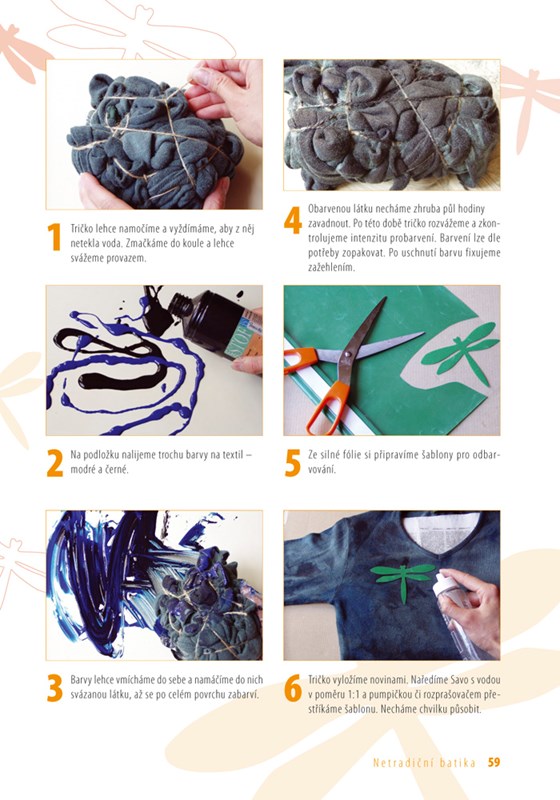 1 Tričko lehce namočíme a vyždímáme, aby z něj netekla voda. Zmačkáme do koule a lehce svážeme provazem.

2 Na podložku nalijeme trochu barvy na textil – modré a černé.

3 Barvy lehce vmícháme do sebe a namáčíme do nich svázanou látku, až se po celém povrchu zabarví.

4 Obarvenou látku necháme zhruba půl hodiny zavadnout. Po této době tričko rozvážeme a zkontrolujeme intenzitu probarvení. Barvení lze dle potřeby zopakovat. Po uschnutí barvu fixujeme zažehlením.

5 Ze silné fólie si připravíme šablony pro odbarvování.

6 Tričko vyložíme novinami. Naředíme Savo s vodou v poměru 1:1 a pumpičkou či rozprašovačem přestříkáme šablonu. Necháme chvilku působit.

Netradiční batika 59