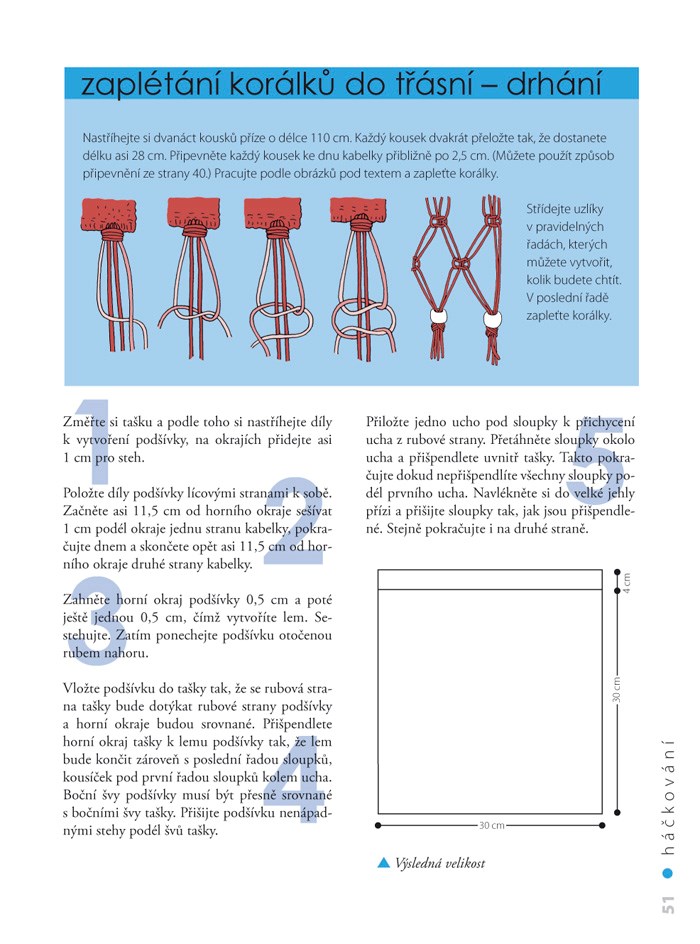 zaplétání korálků do třásní – drhání

Nastříhejte si dvanáct kousků příze o délce 110 cm. Každý kousek dvakrát přeložte tak, že dostanete délku asi 28 cm. Připevněte každý kousek ke dnu kabelky přibližně po 2,5 cm. (Můžete použít způsob připevnění ze strany 40.) Pracujte podle obrázků pod textem a zapleťte korálky.

Střídejte uzlíky v pravidelných řadách, kterých můžete vytvořit, kolik budete chtít. V poslední řadě zapleťte korálky.

1 Změřte si tašku a podle toho si nastříhejte díly k vytvoření podšívky, na okrajích přidejte asi 1 cm pro steh.

2 Položte díly podšívky lícovými stranami k sobě. Začněte asi 11,5 cm od horního okraje sešívat 1 cm podél okraje jednu stranu kabelky, pokračujte dnem a skončete opět asi 11,5 cm od horního okraje druhé strany kabelky.

3 Zahněte horní okraj podšívky 0,5 cm a poté ještě jednou 0,5 cm, čímž vytvoříte lem. Sestehujte. Zatím ponechejte podšívku otočenou rubem nahoru.

4 Vložte podšívku do tašky tak, že se rubová strana tašky bude dotýkat rubové strany podšívky a horní okraje budou srovnané. Přišpendlete horní okraj tašky k lemu podšívky tak, že lem bude končit zároveň s poslední řadou sloupků, kousíček pod první řadou sloupků kolem ucha. Boční švy podšívky musí být přesně srovnané s bočními švy tašky. Přišijte podšívku nenápadnými stehy podél švů tašky.

5 Přiložte jedno ucho pod sloupky k přichycení ucha z rubové strany. Přetáhněte sloupky okolo ucha a přišpendlete uvnitř tašky. Takto pokračujte dokud nepřišpendlíte všechny sloupky podél prvního ucha. Navlékněte si do velké jehly přízi a přišijte sloupky tak, jak jsou přišpendlené. Stejně pokračujte i na druhé straně.

4 cm
30 cm
30 cm

Výsledná velikost

51 háčkování