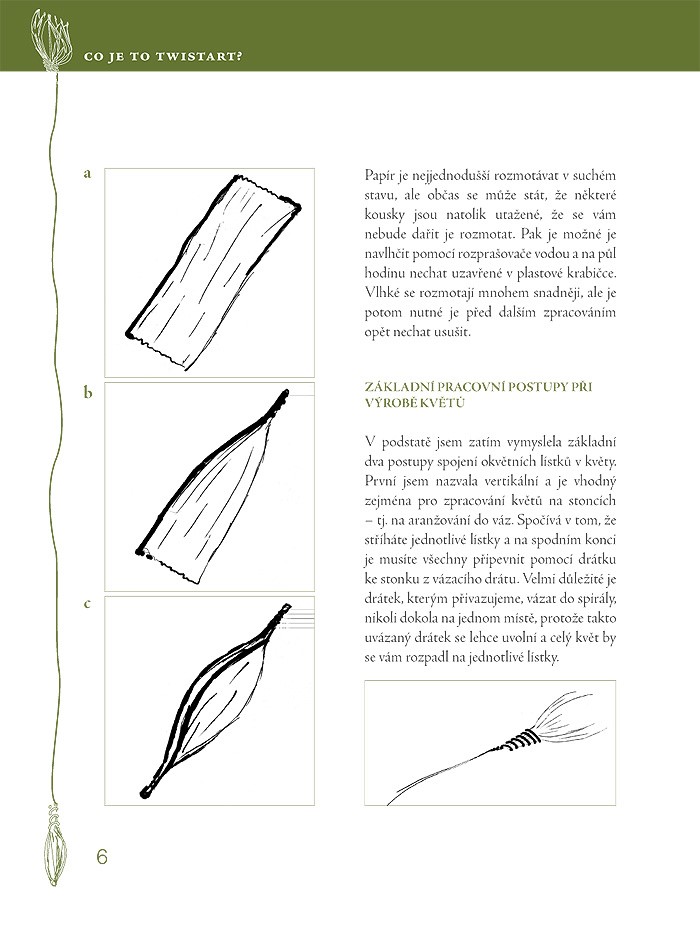 CO JE TO TWISTART?

a

b

c

Papír je nejjednodušší rozmotávat v suchém stavu, ale občas se může stát, že některé kousky jsou natolik utažené, že se vám nebude dařit je rozmotat. Pak je možné je navlhčit pomocí rozprašovače vodou a na půl hodinu nechat uzavřené v plastové krabičce. Vlhké se rozmotají mnohem snadněji, ale je potom nutné je před dalším zpracováním opět nechat usušit.

ZÁKLADNÍ PRACOVNÍ POSTUPY PŘI VÝROBĚ KVĚTŮ

V podstatě jsem zatím vymyslela základní dva postupy spojení okvětních lístků v květy. První jsem nazvala vertikální a je vhodný zejména pro zpracování květů na stoncích – tj. na aranžování do váz. Spočívá v tom, že stříháte jednotlivé lístky a na spodním konci je musíte všechny připevnit pomocí drátku ke stonku z vázacího drátu. Velmi důležité je drátek, kterým přivazujeme, vázat do spirály, nikoli dokola na jednom místě, protože takto uvázaný drátek se lehce uvolní a celý květ by se vám rozpadl na jednotlivé lístky.

6