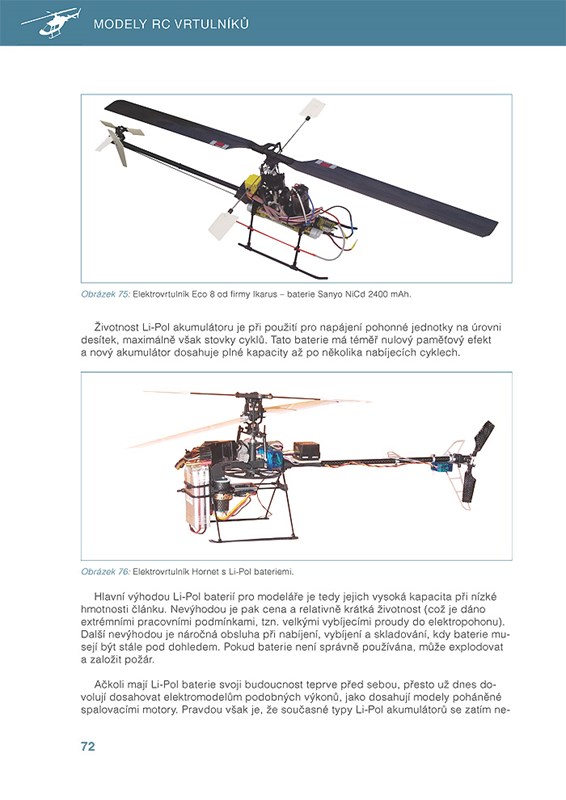 MODELY RC VRTULNÍKŮ

Obrázek 75: Elektrovrtulník Eco 8 od firmy Ikarus – baterie Sanyo NiCd 2400 mAh.

Životnost Li-Pol akumulátoru je při použití pro napájení pohonné jednotky na úrovni desítek, maximálně však stovky cyklů. Tato baterie má téměř nulový paměťový efekt a nový akumulátor dosahuje plné kapacity až po několika nabíjecích cyklech.

Obrázek 76: Elektrovrtulník Hornet s Li-Pol bateriemi.

Hlavní výhodou Li-Pol baterií pro modeláře je tedy jejich vysoká kapacita při nízké hmotnosti článku. Nevýhodou je pak cena a relativně krátká životnost (což je dáno extrémními pracovními podmínkami, tzn. velkými vybíjecími proudy do elektropohonu). Další nevýhodou je náročná obsluha při nabíjení, vybíjení a skladování, kdy baterie musejí být stále pod dohledem. Pokud baterie není správně používána, může explodovat a založit požár.

Ačkoli mají Li-Pol baterie svoji budoucnost teprve před sebou, přesto už dnes dovolují dosahovat elektromodelům podobných výkonů, jako dosahují modely poháněné spalovacími motory. Pravdou však je, že současné typy Li-Pol akumulátorů se zatím ne-

72