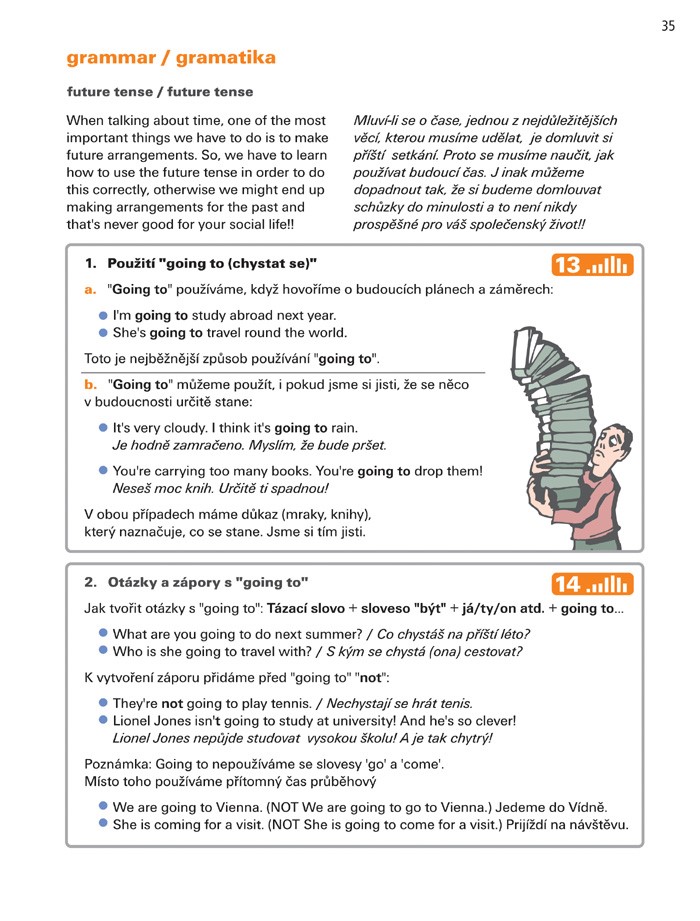 35

grammar / gramatika

future tense / future tense

When talking about time, one of the most important things we have to do is to make future arrangements. So, we have to learn how to use the future tense in order to do this correctly, otherwise we might end up making arrangements for the past and that's never good for your social life!!

Mluví-li se o čase, jednou z nejdůležitějších věcí, kterou musíme udělat, je domluvit si příští setkání. Proto se musíme naučit, jak používat budoucí čas. J inak můžeme dopadnout tak, že si budeme domlouvat schůzky do minulosti a to není nikdy prospěšné pro váš společenský život!!

1. Použití "going to (chystat se)"

13

a. "Going to" používáme, když hovoříme o budoucích plánech a záměrech:

I'm going to study abroad next year.
She's going to travel round the world.

Toto je nejběžnější způsob používání "going to".

b. "Going to" můžeme použít, i pokud jsme si jisti, že se něco v budoucnosti určitě stane:

It's very cloudy. I think it's going to rain.
Je hodně zamračeno. Myslím, že bude pršet.

You're carrying too many books. You're going to drop them!
Neseš moc knih. Určitě ti spadnou!

V obou případech máme důkaz (mraky, knihy), který naznačuje, co se stane. Jsme si tím jisti.

2. Otázky a zápory s "going to"

14

Jak tvořit otázky s "going to": Tázací slovo + sloveso "být" + já/ty/on atd. + going to...

What are you going to do next summer? / Co chystáš na příští léto?
Who is she going to travel with? / S kým se chystá (ona) cestovat?

K vytvoření záporu přidáme před "going to" "not":

They're not going to play tennis. / Nechystají se hrát tenis.
Lionel Jones isn't going to study at university! And he's so clever!
Lionel Jones nepůjde studovat vysokou školu! A je tak chytrý!

Poznámka: Going to nepoužíváme se slovesy 'go' a 'come'.
Místo toho používáme přítomný čas průběhový

We are going to Vienna. (NOT We are going to go to Vienna.) Jedeme do Vídně.
She is coming for a visit. (NOT She is going to come for a visit.) Prijíždí na návštěvu.