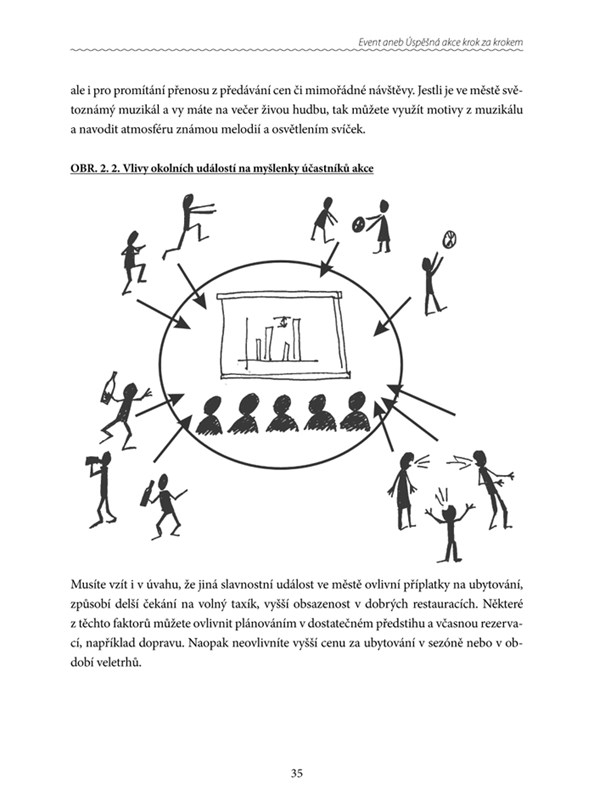 Event aneb Úspěšná akce krok za krokem

ale i pro promítání přenosu z předávání cen či mimořádné návštěvy. Jestli je ve městě světoznámý muzikál a vy máte na večer živou hudbu, tak můžete využít motivy z muzikálu a navodit atmosféru známou melodií a osvětlením svíček.

OBR. 2. 2. Vlivy okolních událostí na myšlenky účastníků akce

$

Musíte vzít i v úvahu, že jiná slavnostní událost ve městě ovlivní příplatky na ubytování, způsobí delší čekání na volný taxík, vyšší obsazenost v dobrých restauracích. Některé z těchto faktorů můžete ovlivnit plánováním v dostatečném předstihu a včasnou rezervací, například dopravu. Naopak neovlivníte vyšší cenu za ubytování v sezóně nebo v období veletrhů.

35