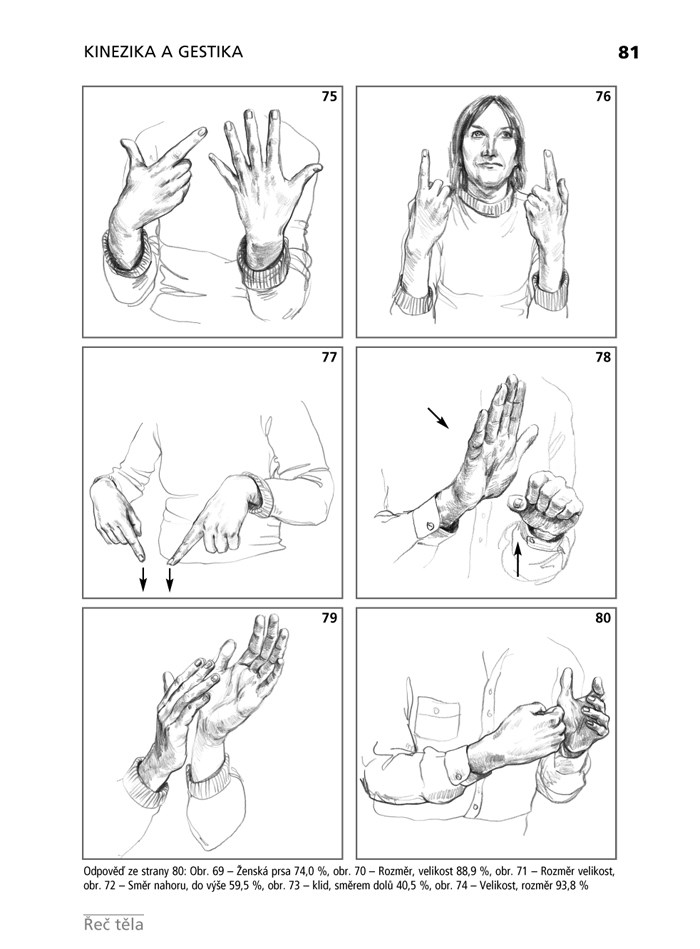 KINEZIKA A GESTIKA

81

75

76

77

78

79

80

Odpověď ze strany 80: Obr. 69 – Ženská prsa 74,0 %, obr. 70 – Rozměr, velikost 88,9 %, obr. 71 – Rozměr velikost, obr. 72 – Směr nahoru, do výše 59,5 %, obr. 73 – klid, směrem dolů 40,5 %, obr. 74 – Velikost, rozměr 93,8 %

Řeč těla