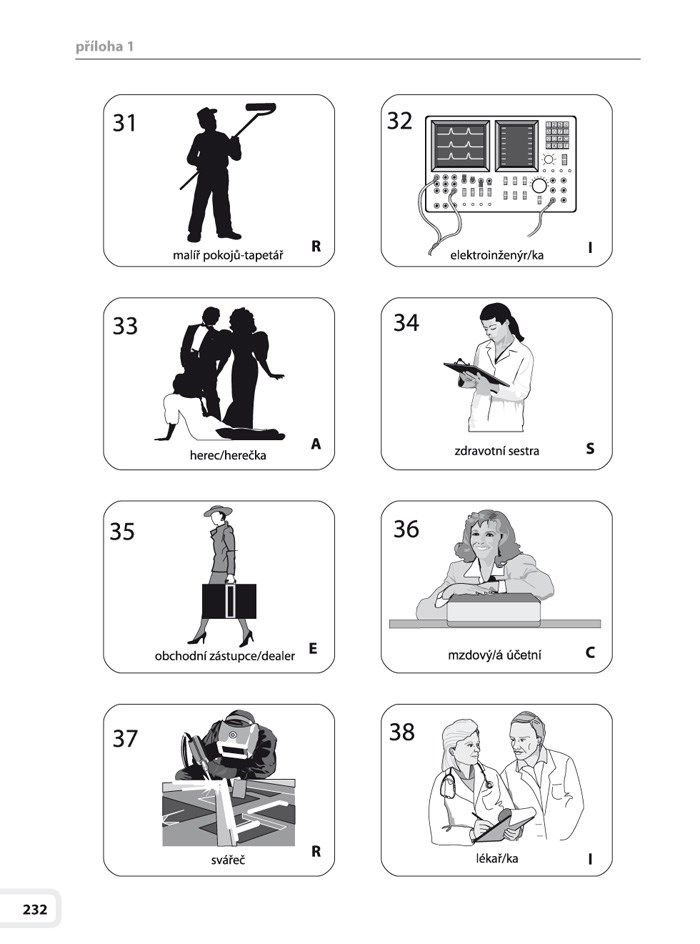 příloha 1

31
malíř pokojů-tapetář
R

32
elektroinženýr/ka
I

33
herec/herečka
A

34
zdravotní sestra
S

35
obchodní zástupce/dealer
E

36
mzdový/á účetní
C

37
svářeč
R

38
lékař/ka
I

232