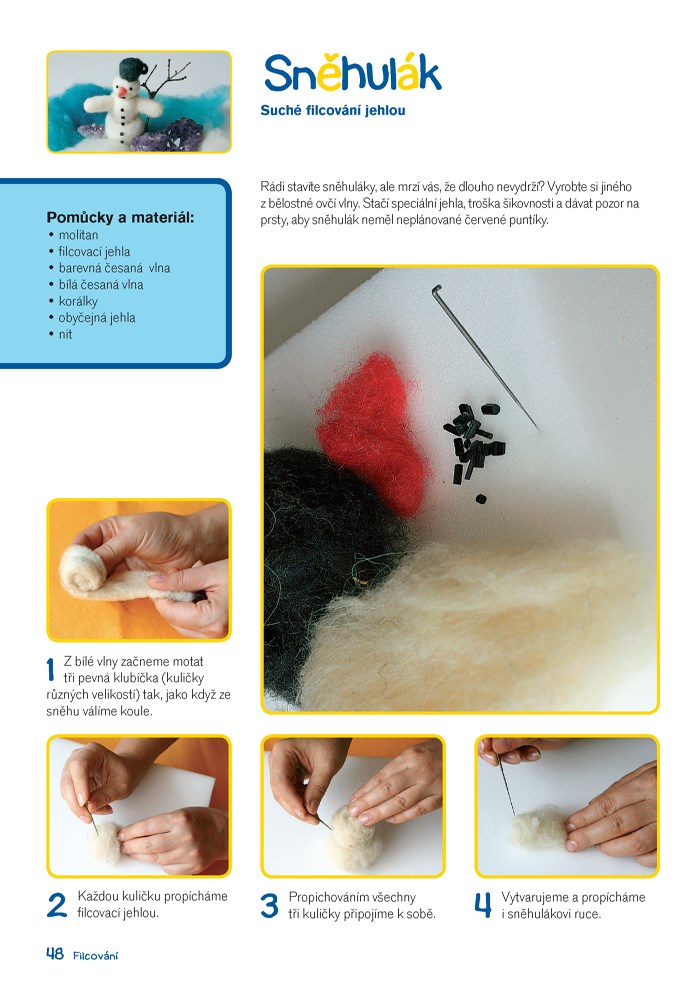 Sněhulák

Suché filcování jehlou

Rádi stavíte sněhuláky, ale mrzí vás, že dlouho nevydrží? Vyrobte si jiného z bělostné ovčí vlny. Stačí speciální jehla, troška šikovnosti a dávat pozor na prsty, aby sněhulák neměl neplánované červené puntíky.

Pomůcky a materiál:
• molitan
• filcovací jehla
• barevná česaná vlna
• bílá česaná vlna
• korálky
• obyčejná jehla
• nit

1 Z bílé vlny začneme motat tři pevná klubíčka (kuličky různých velikostí) tak, jako když ze sněhu válíme koule.

2 Každou kuličku propícháme filcovací jehlou.

3 Propichováním všechny tři kuličky připojíme k sobě.

4 Vytvarujeme a propícháme i sněhulákovi ruce.

48 Filcování