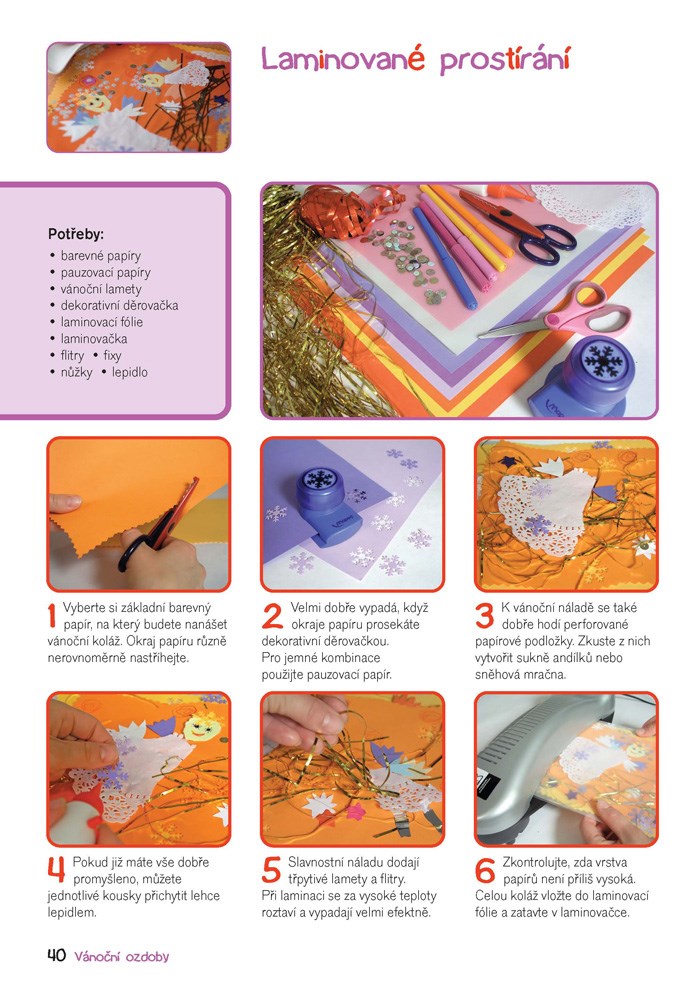 Laminované prostírání

Potřeby:
• barevné papíry
• pauzovací papíry
• vánoční lamety
• dekorativní děrovačka
• laminovací fólie
• laminovačka
• flitry • fixy
• nůžky • lepidlo

1 Vyberte si základní barevný papír, na který budete nanášet vánoční koláž. Okraj papíru různě nerovnoměrně nastřihejte.

2 Velmi dobře vypadá, když okraje papíru prosekáte dekorativní děrovačkou. Pro jemné kombinace použijte pauzovací papír.

3 K vánoční náladě se také dobře hodí perforované papírové podložky. Zkuste z nich vytvořit sukně andílků nebo sněhová mračna.

4 Pokud již máte vše dobře promyšleno, můžete jednotlivé kousky přichytit lehce lepidlem.

5 Slavnostní náladu dodají třpytivé lamety a flitry. Při laminaci se za vysoké teploty roztaví a vypadají velmi efektně.

6 Zkontrolujte, zda vrstva papírů není příliš vysoká. Celou koláž vložte do laminovací fólie a zatavte v laminovačce.

40 Vánoční ozdoby