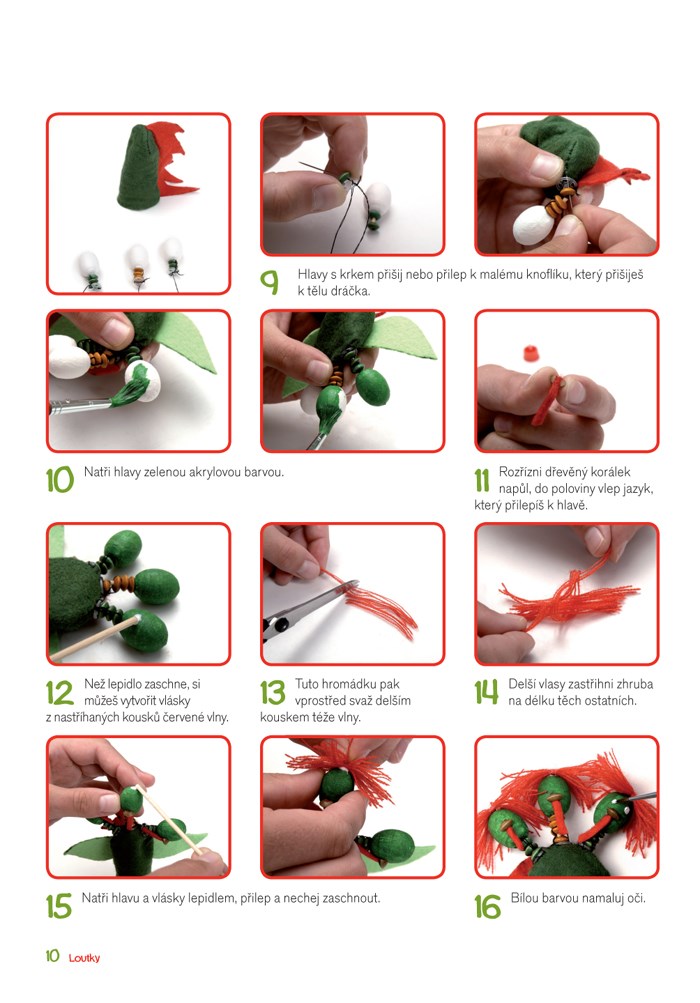 9 Hlavy s krkem přišij nebo přilep k malému knoflíku, který přišiješ k tělu dráčka.

10 Natři hlavy zelenou akrylovou barvou.

11 Rozřízni dřevěný korálek napůl, do poloviny vlep jazyk, který přilepíš k hlavě.

12 Než lepidlo zaschne, si můžeš vytvořit vlásky z nastříhaných kousků červené vlny.

13 Tuto hromádku pak vprostřed svaž delším kouskem téže vlny.

14 Delší vlasy zastřihni zhruba na délku těch ostatních.

15 Natři hlavu a vlásky lepidlem, přilep a nechej zaschnout.

16 Bílou barvou namaluj oči.

10 Loutky