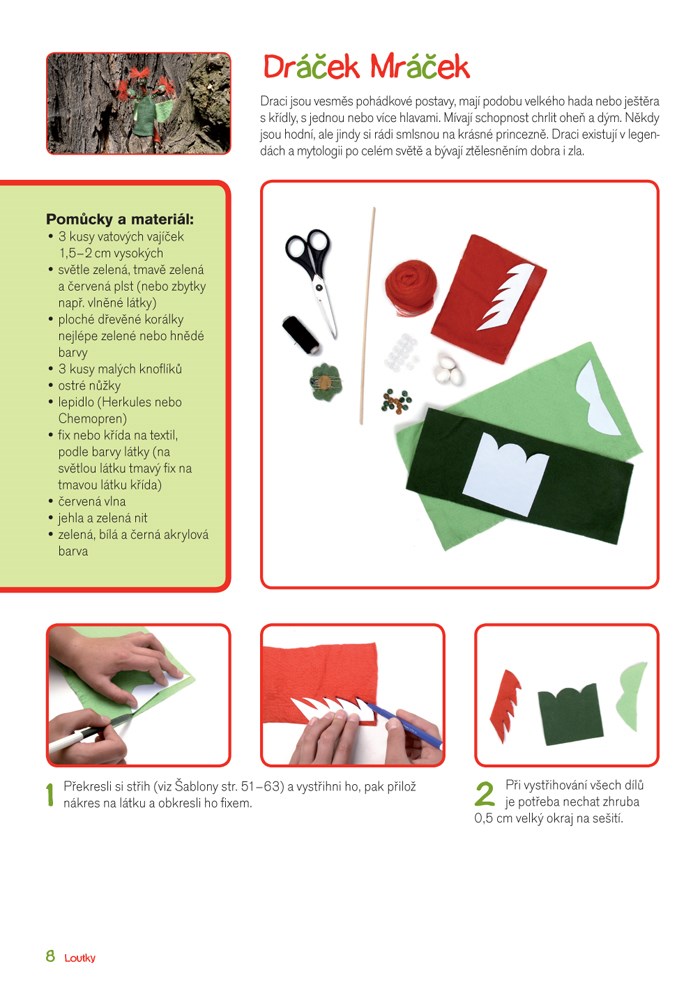 Dráček Mráček

Draci jsou vesměs pohádkové postavy, mají podobu velkého hada nebo ještěra s křídly, s jednou nebo více hlavami. Mívají schopnost chrlit oheň a dým. Někdy jsou hodní, ale jindy si rádi smlsnou na krásné princezně. Draci existují v legendách a mytologii po celém světě a bývají ztělesněním dobra i zla.

Pomůcky a materiál:
• 3 kusy vatových vajíček 1,5–2 cm vysokých
• světle zelená, tmavě zelená a červená plst (nebo zbytky např. vlněné látky)
• ploché dřevěné korálky nejlépe zelené nebo hnědé barvy
• 3 kusy malých knoflíků
• ostré nůžky
• lepidlo (Herkules nebo Chemopren)
• fix nebo křída na textil, podle barvy látky (na světlou látku tmavý fix na tmavou látku křída)
• červená vlna
• jehla a zelená nit
• zelená, bílá a černá akrylová barva

1 Překresli si střih (viz Šablony str. 51–63) a vystřihni ho, pak přilož nákres na látku a obkresli ho fixem.

2 Při vystřihování všech dílů je potřeba nechat zhruba 0,5 cm velký okraj na sešití.

8 Loutky