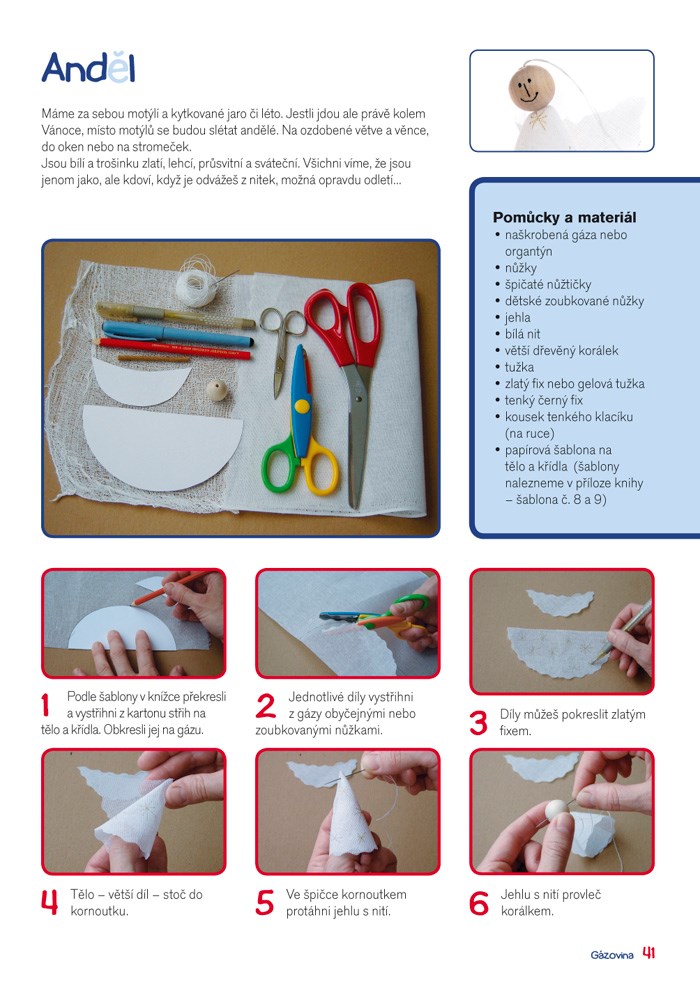 Anděl

Máme za sebou motýlí a kytkované jaro či léto. Jestli jdou ale právě kolem Vánoce, místo motýlů se budou slétat andělé. Na ozdobené větve a věnce, do oken nebo na stromeček.
Jsou bílí a trošinku zlatí, lehcí, průsvitní a sváteční. Všichni víme, že jsou jenom jako, ale kdoví, když je odvážeš z nitek, možná opravdu odletí…

Pomůcky a materiál
• naškrobená gáza nebo organtýn
• nůžky
• špičaté nůžtičky
• dětské zoubkované nůžky
• jehla
• bílá nit
• větší dřevěný korálek
• tužka
• zlatý fix nebo gelová tužka
• tenký černý fix
• kousek tenkého klacíku (na ruce)
• papírová šablona na tělo a křídla (šablony nalezneme v příloze knihy – šablona č. 8 a 9)

1 Podle šablony v knížce překresli a vystřihni z kartonu střih na tělo a křídla. Obkresli jej na gázu.

2 Jednotlivé díly vystřihni z gázy obyčejnými nebo zoubkovanými nůžkami.

3 Díly můžeš pokreslit zlatým fixem.

4 Tělo – větší díl – stoč do kornoutku.

5 Ve špičce kornoutkem protáhni jehlu s nití.

6 Jehlu s nití provleč korálkem.

Gázovina 41