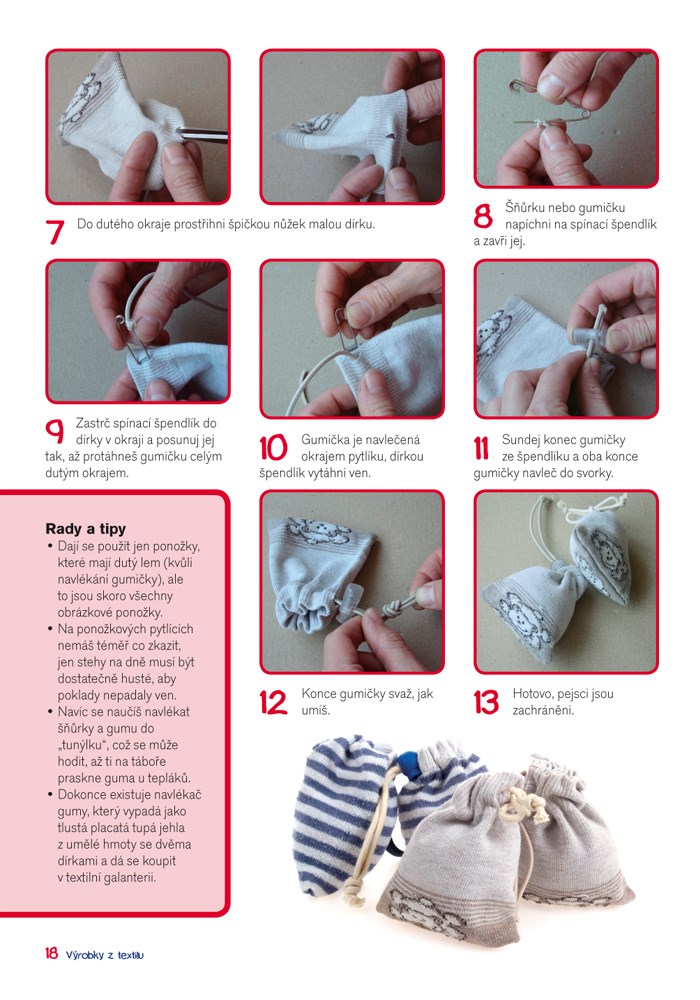 7 Do dutého okraje prostřihni špičkou nůžek malou dírku.

8 Šňůrku nebo gumičku napíchni na spínací špendlík a zavři jej.

9 Zastrč spínací špendlík do dírky v okraji a posunuj jej tak, až protáhneš gumičku celým dutým okrajem.

10 Gumička je navlečená okrajem pytlíku, dírkou špendlík vytáhni ven.

11 Sundej konec gumičky ze špendlíku a oba konce gumičky navleč do svorky.

Rady a tipy
• Dají se použít jen ponožky, které mají dutý lem (kvůli navlékání gumičky), ale to jsou skoro všechny obrázkové ponožky.
• Na ponožkových pytlících nemáš téměř co zkazit, jen stehy na dně musí být dostatečně husté, aby poklady nepadaly ven.
• Navíc se naučíš navlékat šňůrky a gumu do „tunýlku", což se může hodit, až ti na táboře praskne guma u tepláků.
• Dokonce existuje navlékač gumy, který vypadá jako tlustá placatá tupá jehla z umělé hmoty se dvěma dírkami a dá se koupit v textilní galanterii.

12 Konce gumičky svaž, jak umíš.

13 Hotovo, pejsci jsou zachráněni.

18 Výrobky z textilu