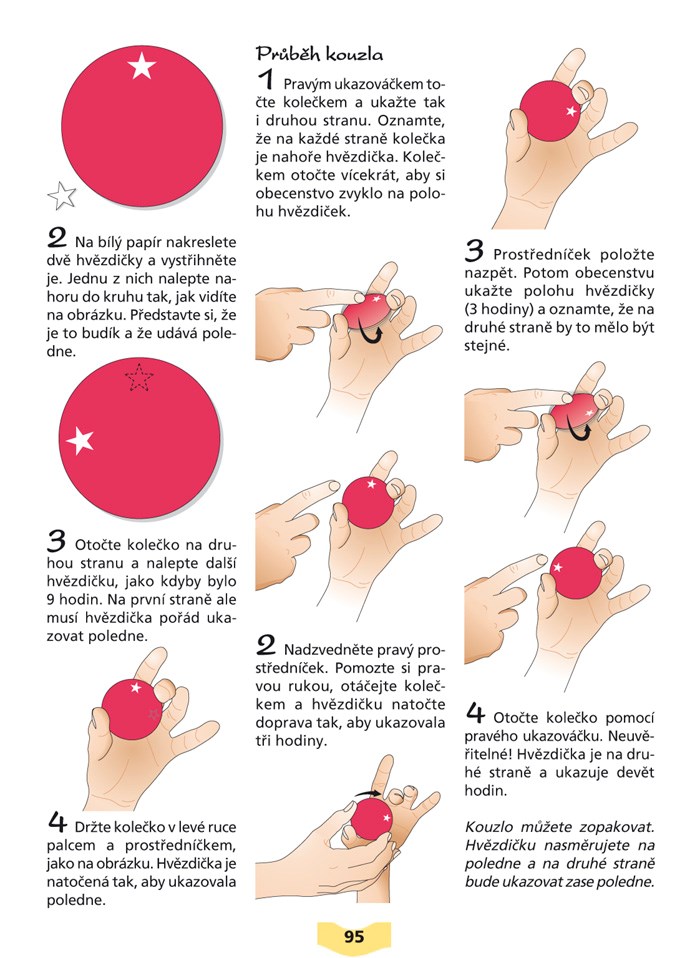 2 Na bílý papír nakreslete dvě hvězdičky a vystřihněte je. Jednu z nich nalepte nahoru do kruhu tak, jak vidíte na obrázku. Představte si, že je to budík a že udává poledne.

3 Otočte kolečko na druhou stranu a nalepte další hvězdičku, jako kdyby bylo 9 hodin. Na první straně ale musí hvězdička pořád ukazovat poledne.

4 Držte kolečko v levé ruce palcem a prostředníčkem, jako na obrázku. Hvězdička je natočená tak, aby ukazovala poledne.

Průběh kouzla

1 Pravým ukazováčkem točte kolečkem a ukažte tak i druhou stranu. Oznamte, že na každé straně kolečka je nahoře hvězdička. Kolečkem otočte vícekrát, aby si obecenstvo zvyklo na polohu hvězdiček.

2 Nadzvedněte pravý prostředníček. Pomozte si pravou rukou, otáčejte kolečkem a hvězdičku natočte doprava tak, aby ukazovala tři hodiny.

3 Prostředníček položte nazpět. Potom obecenstvu ukažte polohu hvězdičky (3 hodiny) a oznamte, že na druhé straně by to mělo být stejné.

4 Otočte kolečko pomocí pravého ukazováčku. Neuvěřitelné! Hvězdička je na druhé straně a ukazuje devět hodin.

Kouzlo můžete zopakovat. Hvězdičku nasměrujete na poledne a na druhé straně bude ukazovat zase poledne.

95