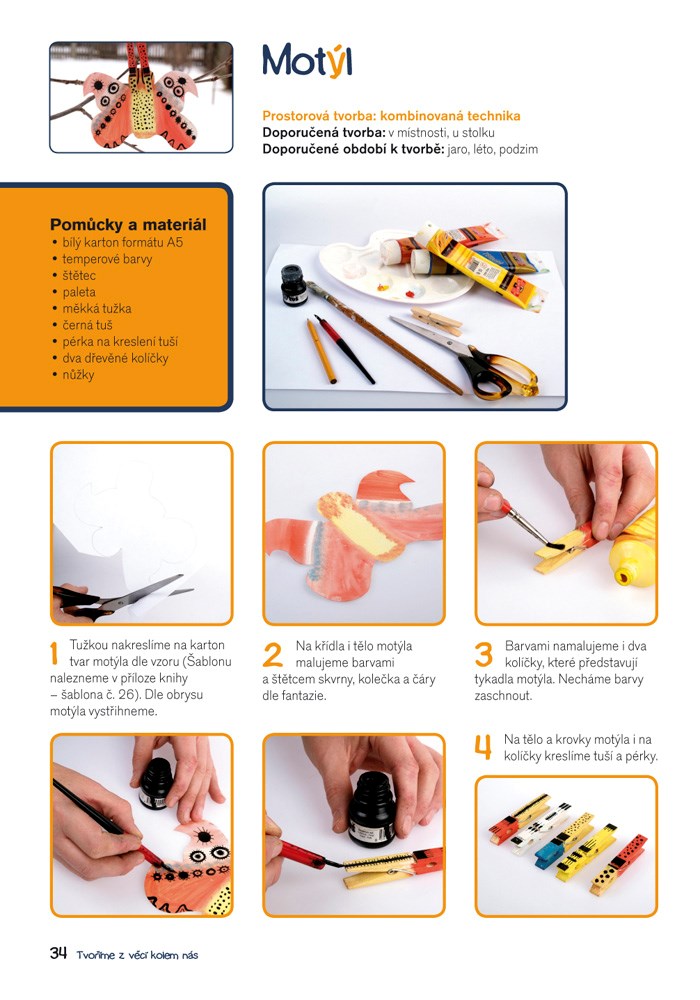 Motýl

Prostorová tvorba: kombinovaná technika
Doporučená tvorba: v místnosti, u stolku
Doporučené období k tvorbě: jaro, léto, podzim

Pomůcky a materiál
• bílý karton formátu A5
• temperové barvy
• štětec
• paleta
• měkká tužka
• černá tuš
• pérka na kreslení tuší
• dva dřevěné kolíčky
• nůžky

1 Tužkou nakreslíme na karton tvar motýla dle vzoru (Šablonu nalezneme v příloze knihy – šablona č. 26). Dle obrysu motýla vystřihneme.

2 Na křídla i tělo motýla malujeme barvami a štětcem skvrny, kolečka a čáry dle fantazie.

3 Barvami namalujeme i dva kolíčky, které představují tykadla motýla. Necháme barvy zaschnout.

4 Na tělo a krovky motýla i na kolíčky kreslíme tuší a pérky.

34 Tvoříme z věcí kolem nás