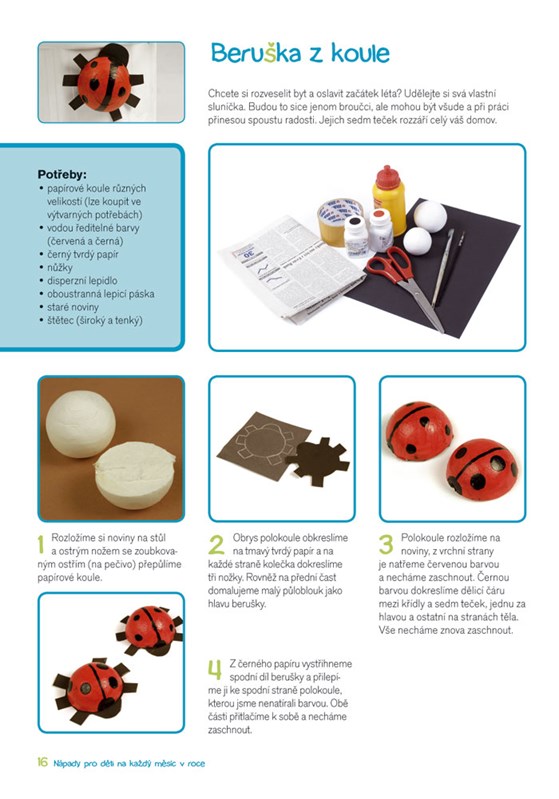 Beruška z koule

Chcete si rozveselit byt a oslavit začátek léta? Udělejte si svá vlastní sluníčka. Budou to sice jenom broučci, ale mohou být všude a při práci přinesou spoustu radosti. Jejich sedm teček rozzáří celý váš domov.

Potřeby:
• papírové koule různých velikostí (lze koupit ve výtvarných potřebách)
• vodou ředitelné barvy (červená a černá)
• černý tvrdý papír
• nůžky
• disperzní lepidlo
• oboustranná lepicí páska
• staré noviny
• štětec (široký a tenký)

1 Rozložíme si noviny na stůl a ostrým nožem se zoubkovaným ostřím (na pečivo) přepůlíme papírové koule.

2 Obrys polokoule obkreslíme na tmavý tvrdý papír a na každé straně kolečka dokreslíme tři nožky. Rovněž na přední část domalujeme malý půloblouk jako hlavu berušky.

3 Polokoule rozložíme na noviny, z vrchní strany je natřeme červenou barvou a necháme zaschnout. Černou barvou dokreslíme dělicí čáru mezi křídly a sedm teček, jednu za hlavou a ostatní na stranách těla. Vše necháme znova zaschnout.

4 Z černého papíru vystřihneme spodní díl berušky a přilepíme ji ke spodní straně polokoule, kterou jsme nenatírali barvou. Obě části přitlačíme k sobě a necháme zaschnout.

16 Nápady pro děti na každý měsíc v roce