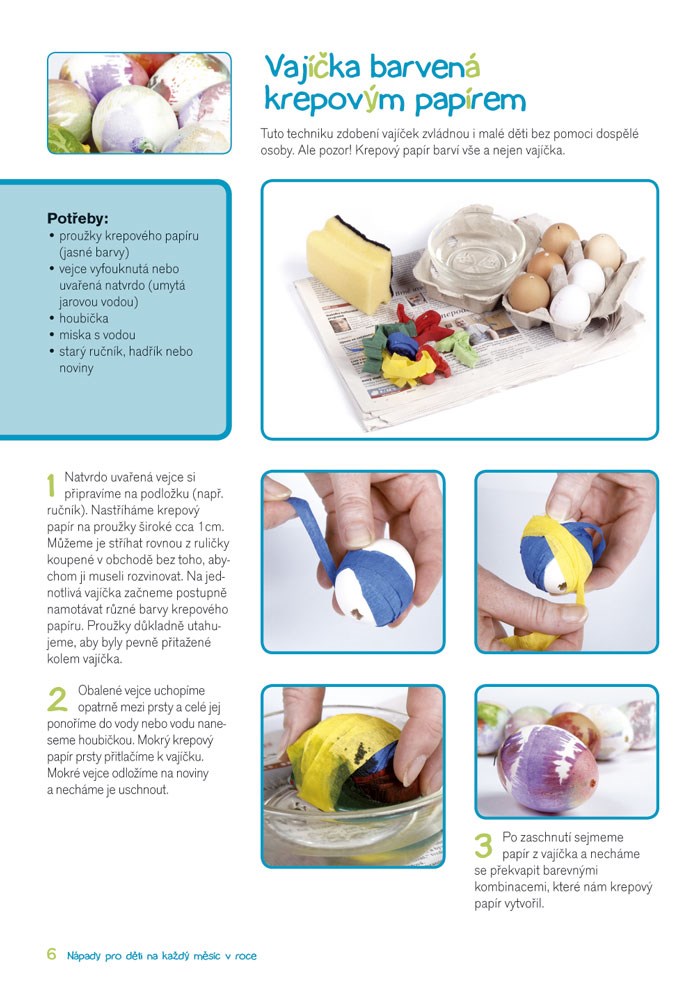 Vajíčka barvená krepovým papírem

Tuto techniku zdobení vajíček zvládnou i malé děti bez pomoci dospělé osoby. Ale pozor! Krepový papír barví vše a nejen vajíčka.

Potřeby:
• proužky krepového papíru (jasné barvy)
• vejce vyfouknutá nebo uvařená natvrdo (umytá jarovou vodou)
• houbička
• miska s vodou
• starý ručník, hadřík nebo noviny

1 Natvrdo uvařená vejce si připravíme na podložku (např. ručník). Nastříháme krepový papír na proužky široké cca 1cm. Můžeme je stříhat rovnou z ruličky koupené v obchodě bez toho, abychom ji museli rozvinovat. Na jednotlivá vajíčka začneme postupně namotávat různé barvy krepového papíru. Proužky důkladně utahujeme, aby byly pevně přitažené kolem vajíčka.

2 Obalené vejce uchopíme opatrně mezi prsty a celé jej ponoříme do vody nebo vodu naneseme houbičkou. Mokrý krepový papír prsty přitlačíme k vajíčku. Mokré vejce odložíme na noviny a necháme je uschnout.

3 Po zaschnutí sejmeme papír z vajíčka a necháme se překvapit barevnými kombinacemi, které nám krepový papír vytvořil.

6 Nápady pro děti na každý měsíc v roce