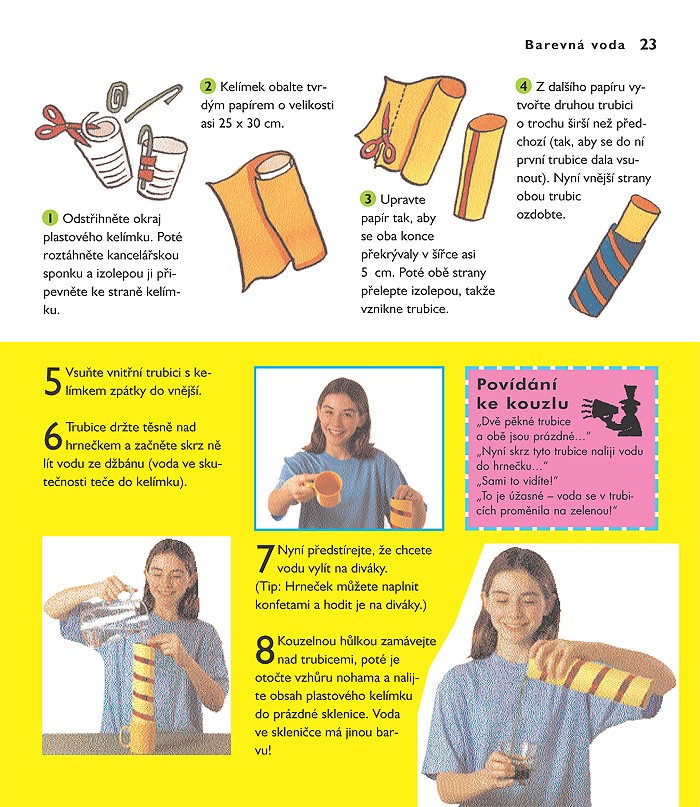 Barevná voda 23

1 Odstřihněte okraj plastového kelímku. Poté roztáhněte kancelářskou sponku a izolepou ji připevněte ke straně kelímku.

2 Kelímek obalte tvrdým papírem o velikosti asi 25 x 30 cm.

3 Upravte papír tak, aby se oba konce překrývaly v šířce asi 5 cm. Poté obě strany přelepte izolepou, takže vznikne trubice.

4 Z dalšího papíru vytvořte druhou trubici o trochu širší než předchozí (tak, aby se do ní první trubice dala vsunout). Nyní vnější strany obou trubic ozdobte.

5 Vsuňte vnitřní trubici s kelímkem zpátky do vnější.

6 Trubice držte těsně nad hrnečkem a začněte skrz ně lít vodu ze džbánu (voda ve skutečnosti teče do kelímku).

Povídání ke kouzlu
„Dvě pěkné trubice a obě jsou prázdné..."
„Nyní skrz tyto trubice naliji vodu do hrnečku..."
„Sami to vidíte!"
„To je úžasné – voda se v trubicích proměnila na zelenou!"

7 Nyní předstírejte, že chcete vodu vylít na diváky. (Tip: Hrneček můžete naplnit konfetami a hodit je na diváky.)

8 Kouzelnou hůlkou zamávejte nad trubicemi, poté je otočte vzhůru nohama a nalijte obsah plastového kelímku do prázdné sklenice. Voda ve skleničce má jinou barvu!