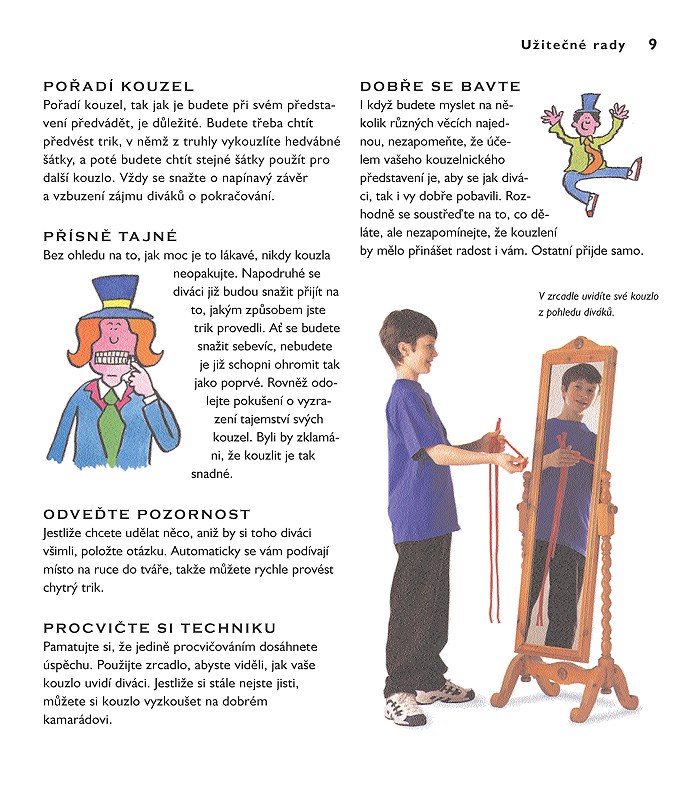 Užitečné rady 9

POŘADÍ KOUZEL
Pořadí kouzel, tak jak je budete při svém představení předvádět, je důležité. Budete třeba chtít předvést trik, v němž z truhly vykouzlíte hedvábné šátky, a poté budete chtít stejné šátky použít pro další kouzlo. Vždy se snažte o napínavý závěr a vzbuzení zájmu diváků o pokračování.

PŘÍSNĚ TAJNÉ
Bez ohledu na to, jak moc je to lákavé, nikdy kouzla neopakujte. Napodruhé se diváci již budou snažit přijít na to, jakým způsobem jste trik provedli. Ať se budete snažit sebevíc, nebudete je již schopni ohromit tak jako poprvé. Rovněž odolejte pokušení o vyzrazení tajemství svých kouzel. Byli by zklamáni, že kouzlit je tak snadné.

ODVEĎTE POZORNOST
Jestliže chcete udělat něco, aniž by si toho diváci všimli, položte otázku. Automaticky se vám podívají místo na ruce do tváře, takže můžete rychle provést chytrý trik.

PROCVIČTE SI TECHNIKU
Pamatujte si, že jedině procvičováním dosáhnete úspěchu. Použijte zrcadlo, abyste viděli, jak vaše kouzlo uvidí diváci. Jestliže si stále nejste jisti, můžete si kouzlo vyzkoušet na dobrém kamarádovi.

DOBŘE SE BAVTE
I když budete myslet na několik různých věcích najednou, nezapomeňte, že účelem vašeho kouzelnického představení je, aby se jak diváci, tak i vy dobře pobavili. Rozhodně se soustřeďte na to, co děláte, ale nezapomínejte, že kouzlení by mělo přinášet radost i vám. Ostatní přijde samo.

V zrcadle uvidíte své kouzlo z pohledu diváků.