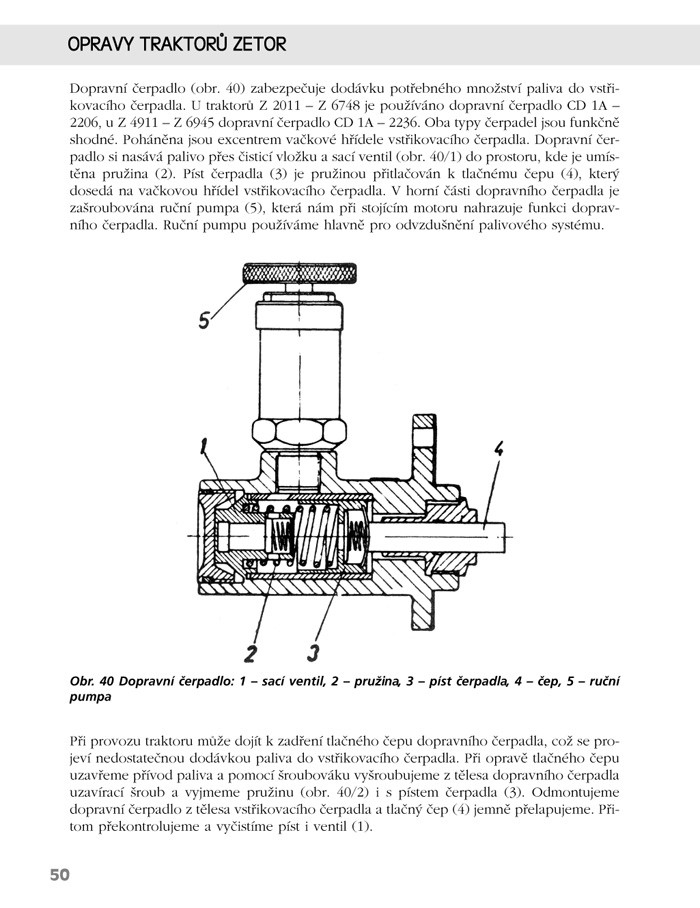 OPRAVY TRAKTORŮ ZETOR

Dopravní čerpadlo (obr. 40) zabezpečuje dodávku potřebného množství paliva do vstřikovacího čerpadla. U traktorů Z 2011 – Z 6748 je používáno dopravní čerpadlo CD 1A – 2206, u Z 4911 – Z 6945 dopravní čerpadlo CD 1A – 2236. Oba typy čerpadel jsou funkčně shodné. Poháněna jsou excentrem vačkové hřídele vstřikovacího čerpadla. Dopravní čerpadlo si nasává palivo přes čisticí vložku a sací ventil (obr. 40/1) do prostoru, kde je umístěna pružina (2). Píst čerpadla (3) je pružinou přitlačován k tlačnému čepu (4), který dosedá na vačkovou hřídel vstřikovacího čerpadla. V horní části dopravního čerpadla je zašroubována ruční pumpa (5), která nám při stojícím motoru nahrazuje funkci dopravního čerpadla. Ruční pumpu používáme hlavně pro odvzdušnění palivového systému.

5

1

4

2

3

Obr. 40 Dopravní čerpadlo: 1 – sací ventil, 2 – pružina, 3 – píst čerpadla, 4 – čep, 5 – ruční pumpa

Při provozu traktoru může dojít k zadření tlačného čepu dopravního čerpadla, což se projeví nedostatečnou dodávkou paliva do vstřikovacího čerpadla. Při opravě tlačného čepu uzavřeme přívod paliva a pomocí šroubováku vyšroubujeme z tělesa dopravního čerpadla uzavírací šroub a vyjmeme pružinu (obr. 40/2) i s pístem čerpadla (3). Odmontujeme dopravní čerpadlo z tělesa vstřikovacího čerpadla a tlačný čep (4) jemně přelapujeme. Přitom překontrolujeme a vyčistíme píst i ventil (1).

50