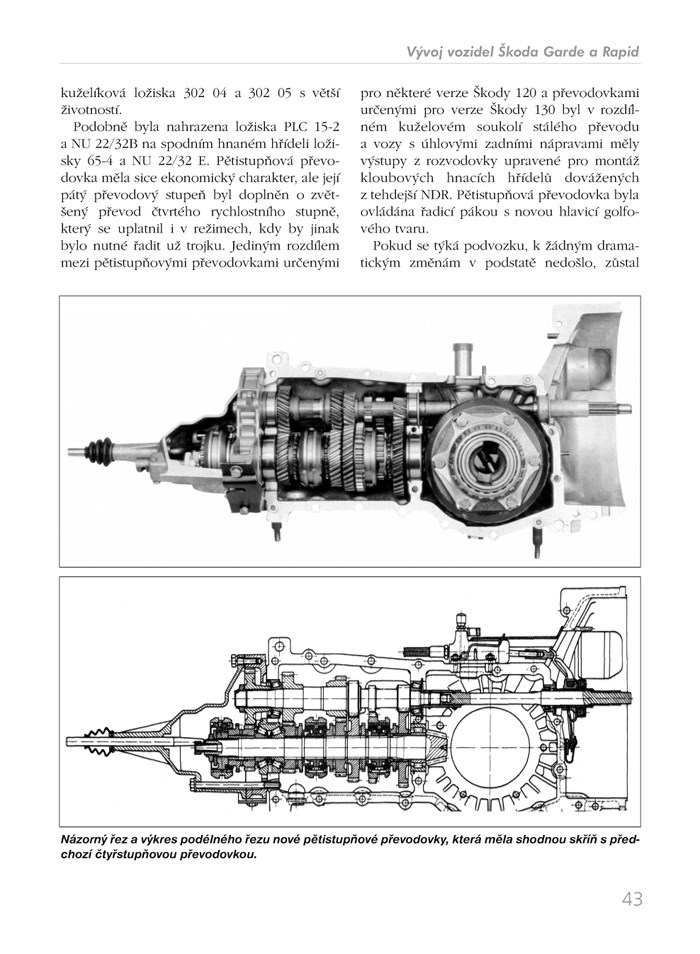 Vývoj vozidel Škoda Garde a Rapid

kuželíková ložiska 302 04 a 302 05 s větší životností.

Podobně byla nahrazena ložiska PLC 15-2 a NU 22/32B na spodním hnaném hřídeli ložisky 65-4 a NU 22/32 E. Pětistupňová převodovka měla sice ekonomický charakter, ale její pátý převodový stupeň byl doplněn o zvětšený převod čtvrtého rychlostního stupně, který se uplatnil i v režimech, kdy by jinak bylo nutné řadit už trojku. Jediným rozdílem mezi pětistupňovými převodovkami určenými

pro některé verze Škody 120 a převodovkami určenými pro verze Škody 130 byl v rozdílném kuželovém soukolí stálého převodu a vozy s úhlovými zadními nápravami měly výstupy z rozvodovky upravené pro montáž kloubových hnacích hřídelů dovážených z tehdejší NDR. Pětistupňová převodovka byla ovládána řadicí pákou s novou hlavicí golfového tvaru.

Pokud se týká podvozku, k žádným dramatickým změnám v podstatě nedošlo, zůstal

Názorný řez a výkres podélného řezu nové pětistupňové převodovky, která měla shodnou skříň s předchozí čtyřstupňovou převodovkou.

43