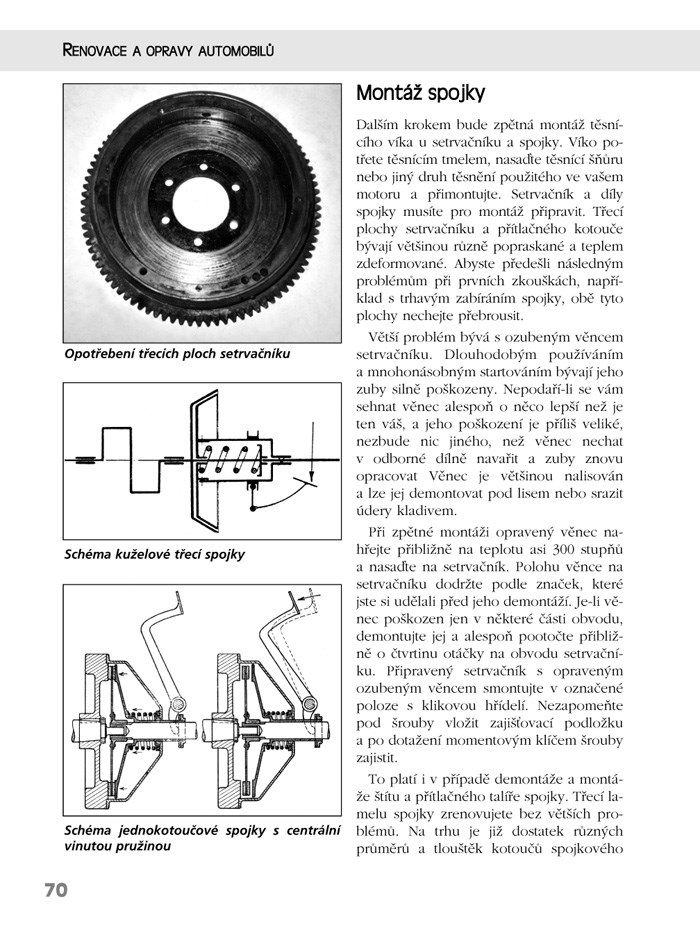 RENOVACE A OPRAVY AUTOMOBILŮ

Opotřebení třecích ploch setrvačníku

Schéma kuželové třecí spojky

Schéma jednokotoučové spojky s centrální vinutou pružinou

Montáž spojky

Dalším krokem bude zpětná montáž těsnícího víka u setrvačníku a spojky. Víko potřete těsnícím tmelem, nasaďte těsnící šňůru nebo jiný druh těsnění použitého ve vašem motoru a přimontujte. Setrvačník a díly spojky musíte pro montáž připravit. Třecí plochy setrvačníku a přítlačného kotouče bývají většinou různě popraskané a teplem zdeformované. Abyste předešli následným problémům při prvních zkouškách, například s trhavým zabíráním spojky, obě tyto plochy nechejte přebrousit.

Větší problém bývá s ozubeným věncem setrvačníku. Dlouhodobým používáním a mnohonásobným startováním bývají jeho zuby silně poškozeny. Nepodaří-li se vám sehnat věnec alespoň o něco lepší než je ten váš, a jeho poškození je příliš veliké, nezbude nic jiného, než věnec nechat v odborné dílně navařit a zuby znovu opracovat Věnec je většinou nalisován a lze jej demontovat pod lisem nebo srazit údery kladivem.

Při zpětné montáži opravený věnec nahřejte přibližně na teplotu asi 300 stupňů a nasaďte na setrvačník. Polohu věnce na setrvačníku dodržte podle značek, které jste si udělali před jeho demontáží. Je-li věnec poškozen jen v některé části obvodu, demontujte jej a alespoň pootočte přibližně o čtvrtinu otáčky na obvodu setrvačníku. Připravený setrvačník s opraveným ozubeným věncem smontujte v označené poloze s klikovou hřídelí. Nezapomeňte pod šrouby vložit zajišťovací podložku a po dotažení momentovým klíčem šrouby zajistit.

To platí i v případě demontáže a montáže štítu a přítlačného talíře spojky. Třecí lamelu spojky zrenovujete bez větších problémů. Na trhu je již dostatek různých průměrů a tlouštěk kotoučů spojkového

70