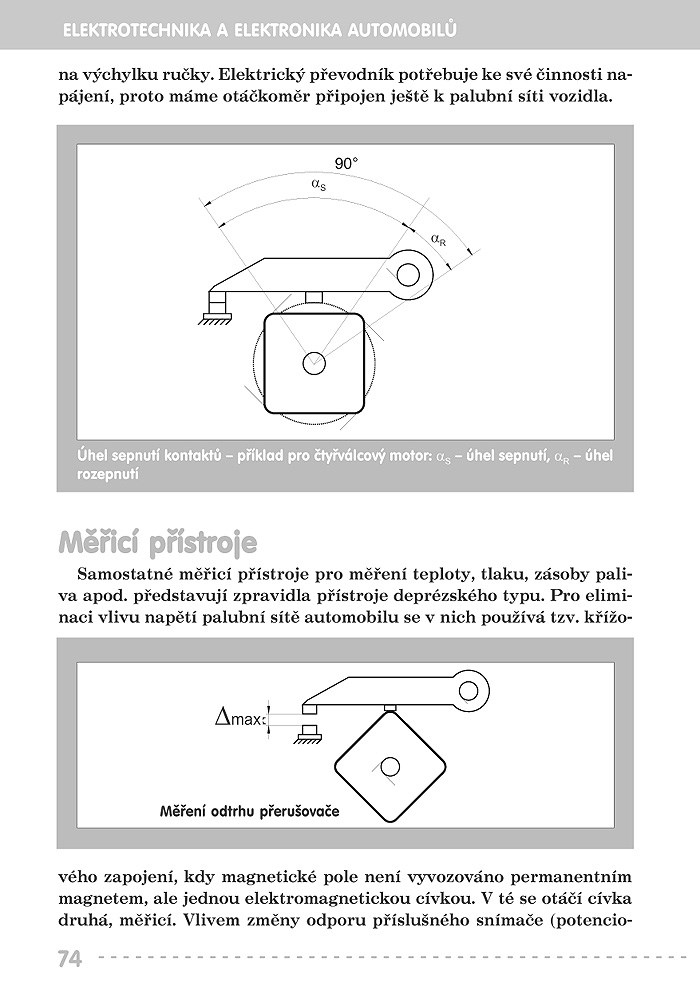 ELEKTROTECHNIKA A ELEKTRONIKA AUTOMOBILŮ

na výchylku ručky. Elektrický převodník potřebuje ke své činnosti napájení, proto máme otáčkoměr připojen ještě k palubní síti vozidla.

90°
$\alpha_S$
$\alpha_R$

Úhel sepnutí kontaktů – příklad pro čtyřválcový motor: $\alpha_S$ – úhel sepnutí, $\alpha_R$ – úhel rozepnutí

Měřicí přístroje

Samostatné měřicí přístroje pro měření teploty, tlaku, zásoby paliva apod. představují zpravidla přístroje deprézského typu. Pro eliminaci vlivu napětí palubní sítě automobilu se v nich používá tzv. křížo-

$\Delta$max:

Měření odtrhu přerušovače

vého zapojení, kdy magnetické pole není vyvozováno permanentním magnetem, ale jednou elektromagnetickou cívkou. V té se otáčí cívka druhá, měřicí. Vlivem změny odporu příslušného snímače (potencio-

74