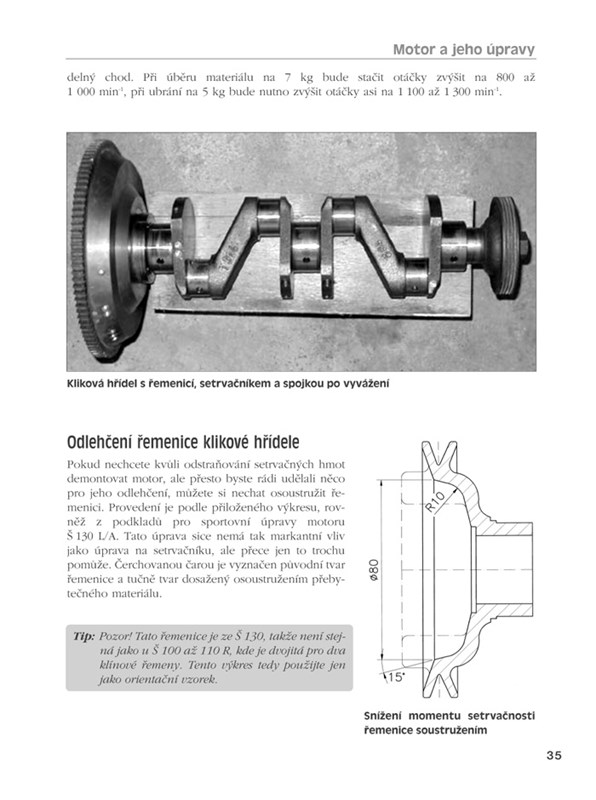 Motor a jeho úpravy

delný chod. Při úběru materiálu na 7 kg bude stačit otáčky zvýšit na 800 až 1 000 min$^{-1}$, při ubrání na 5 kg bude nutno zvýšit otáčky asi na 1 100 až 1 300 min$^{-1}$.

Kliková hřídel s řemenicí, setrvačníkem a spojkou po vyvážení

Odlehčení řemenice klikové hřídele

Pokud nechcete kvůli odstraňování setrvačných hmot demontovat motor, ale přesto byste rádi udělali něco pro jeho odlehčení, můžete si nechat osoustružit řemenici. Provedení je podle přiloženého výkresu, rovněž z podkladů pro sportovní úpravy motoru Š 130 L/A. Tato úprava sice nemá tak markantní vliv jako úprava na setrvačníku, ale přece jen to trochu pomůže. Čerchovanou čarou je vyznačen původní tvar řemenice a tučně tvar dosažený osoustružením přebytečného materiálu.

Tip: Pozor! Tato řemenice je ze Š 130, takže není stejná jako u Š 100 až 110 R, kde je dvojitá pro dva klínové řemeny. Tento výkres tedy použijte jen jako orientační vzorek.

R10

ø80

15°

Snížení momentu setrvačnosti řemenice soustružením

35