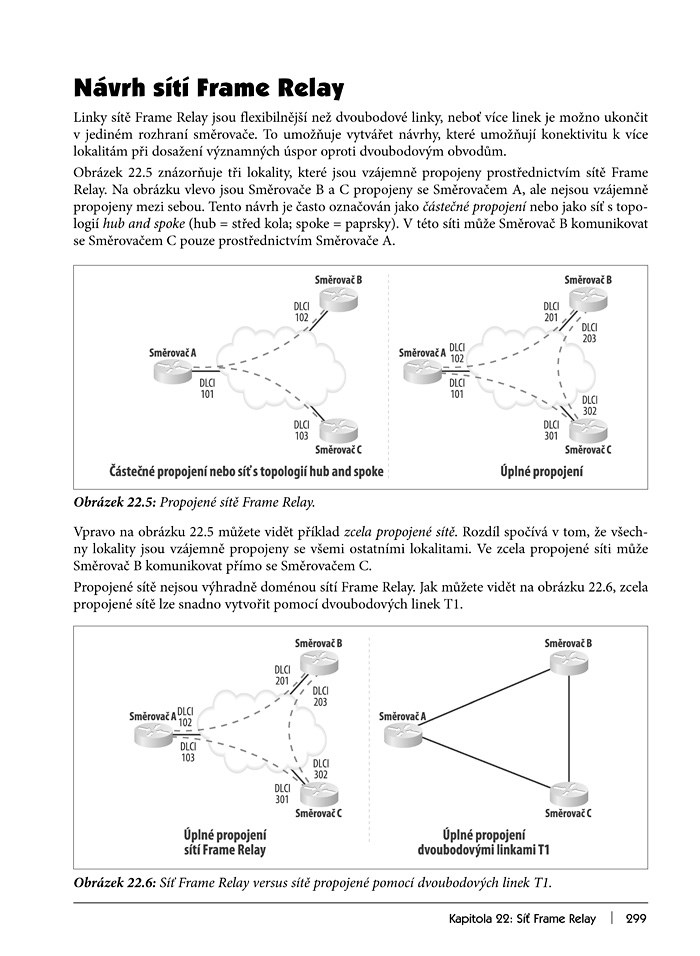 Návrh sítí Frame Relay

Linky sítě Frame Relay jsou flexibilnější než dvoubodové linky, neboť více linek je možno ukončit v jediném rozhraní směrovače. To umožňuje vytvářet návrhy, které umožňují konektivitu k více lokalitám při dosažení významných úspor oproti dvoubodovým obvodům.

Obrázek 22.5 znázorňuje tři lokality, které jsou vzájemně propojeny prostřednictvím sítě Frame Relay. Na obrázku vlevo jsou Směrovače B a C propojeny se Směrovačem A, ale nejsou vzájemně propojeny mezi sebou. Tento návrh je často označován jako částečné propojení nebo jako síť s topologií hub and spoke (hub = střed kola; spoke = paprsky). V této síti může Směrovač B komunikovat se Směrovačem C pouze prostřednictvím Směrovače A.

Směrovač B
DLCI 102
Směrovač A
DLCI 101
DLCI 103
Směrovač C
Částečné propojení nebo síť s topologií hub and spoke

Směrovač B
DLCI 201
DLCI 203
Směrovač A
DLCI 102
DLCI 101
DLCI 302
DLCI 301
Směrovač C
Úplné propojení

Obrázek 22.5: Propojené sítě Frame Relay.

Vpravo na obrázku 22.5 můžete vidět příklad zcela propojené sítě. Rozdíl spočívá v tom, že všechny lokality jsou vzájemně propojeny se všemi ostatními lokalitami. Ve zcela propojené síti může Směrovač B komunikovat přímo se Směrovačem C.

Propojené sítě nejsou výhradně doménou sítí Frame Relay. Jak můžete vidět na obrázku 22.6, zcela propojené sítě lze snadno vytvořit pomocí dvoubodových linek T1.

Směrovač B
DLCI 201
DLCI 203
Směrovač A
DLCI 102
DLCI 103
DLCI 302
DLCI 301
Směrovač C
Úplné propojení sítí Frame Relay

Směrovač B
Směrovač A
Směrovač C
Úplné propojení dvoubodovými linkami T1

Obrázek 22.6: Síť Frame Relay versus sítě propojené pomocí dvoubodových linek T1.

Kapitola 22: Síť Frame Relay | 299