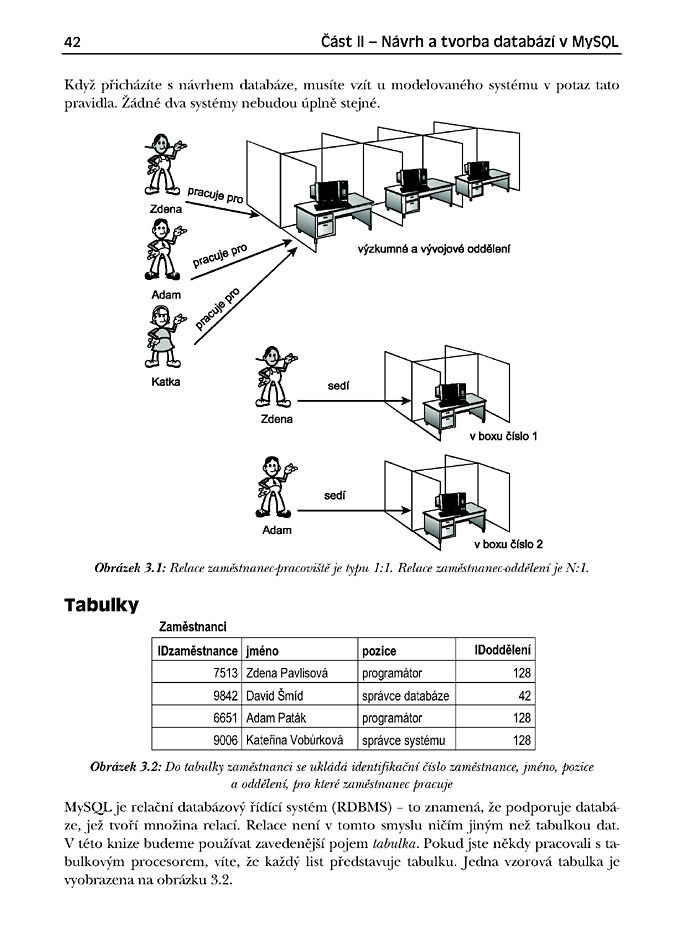 42 Část II – Návrh a tvorba databází v MySQL

Když přicházíte s návrhem databáze, musíte vzít u modelovaného systému v potaz tato pravidla. Žádné dva systémy nebudou úplně stejné.

Zdena
pracuje pro
Adam
pracuje pro
Katka
pracuje pro
výzkumné a vývojové oddělení
Zdena
sedí
v boxu číslo 1
Adam
sedí
v boxu číslo 2

Obrázek 3.1: Relace zaměstnanec-pracoviště je typu 1:1. Relace zaměstnanec-oddělení je N:1.

Tabulky

Zaměstnanci

| IDzaměstnance | jméno | pozice | IDoddělení |
|---|---|---|---|
| 7513 | Zdena Pavlisová | programátor | 128 |
| 9842 | David Šmíd | správce databáze | 42 |
| 6651 | Adam Paták | programátor | 128 |
| 9006 | Kateřina Vobůrková | správce systému | 128 |

Obrázek 3.2: Do tabulky zaměstnanci se ukládá identifikační číslo zaměstnance, jméno, pozice a oddělení, pro které zaměstnanec pracuje

MySQL je relační databázový řídící systém (RDBMS) – to znamená, že podporuje databáze, jež tvoří množina relací. Relace není v tomto smyslu ničím jiným než tabulkou dat. V této knize budeme používat zavedenější pojem tabulka. Pokud jste někdy pracovali s tabulkovým procesorem, víte, že každý list představuje tabulku. Jedna vzorová tabulka je vyobrazena na obrázku 3.2.