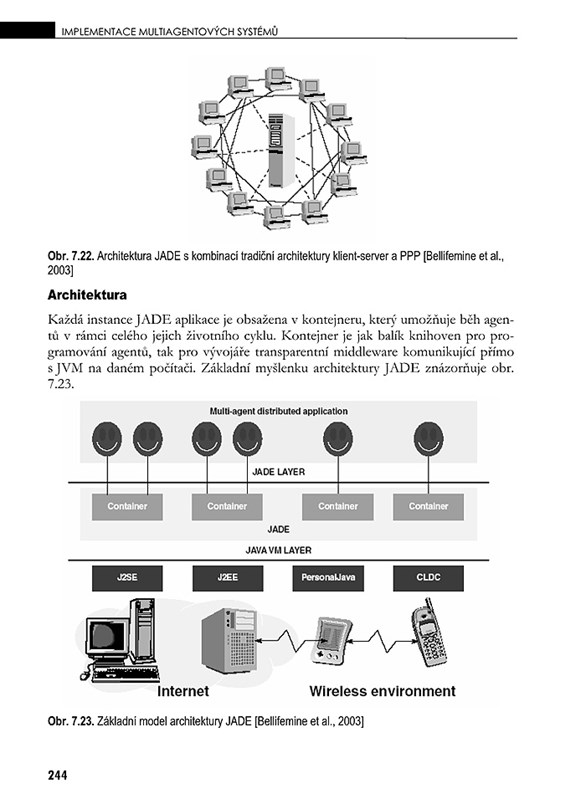 IMPLEMENTACE MULTIAGENTOVÝCH SYSTÉMŮ

Obr. 7.22. Architektura JADE s kombinací tradiční architektury klient-server a PPP [Bellifemine et al., 2003]

Architektura

Každá instance JADE aplikace je obsažena v kontejneru, který umožňuje běh agentů v rámci celého jejich životního cyklu. Kontejner je jak balík knihoven pro programování agentů, tak pro vývojáře transparentní middleware komunikující přímo s JVM na daném počítači. Základní myšlenku architektury JADE znázorňuje obr. 7.23.

Multi-agent distributed application

JADE LAYER

Container

Container

Container

Container

JADE

JAVA VM LAYER

J2SE

J2EE

PersonalJava

CLDC

Internet

Wireless environment

Obr. 7.23. Základní model architektury JADE [Bellifemine et al., 2003]

244