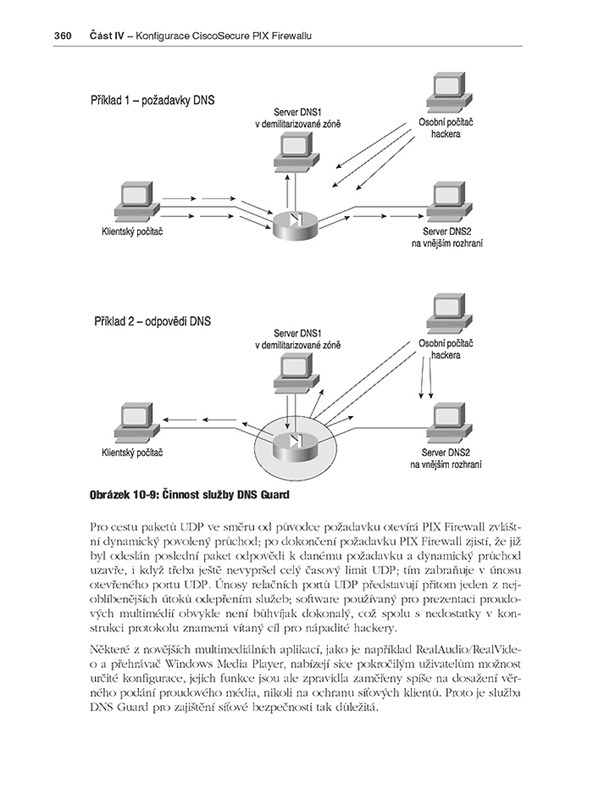 360 Část IV – Konfigurace CiscoSecure PIX Firewallu

Příklad 1 – požadavky DNS

Server DNS1 v demilitarizované zóně

Osobní počítač hackera

Klientský počítač

Server DNS2 na vnějším rozhraní

Příklad 2 – odpovědi DNS

Server DNS1 v demilitarizované zóně

Osobní počítač hackera

Klientský počítač

Server DNS2 na vnějším rozhraní

Obrázek 10-9: Činnost služby DNS Guard

Pro cestu paketů UDP ve směru od původce požadavku otevírá PIX Firewall zvláštní dynamický povolený průchod; po dokončení požadavku PIX Firewall zjistí, že již byl odeslán poslední paket odpovědi k danému požadavku a dynamický průchod uzavře, i když třeba ještě nevypršel celý časový limit UDP; tím zabraňuje v únosu otevřeného portu UDP. Únosy relačních portů UDP představují přitom jeden z nejoblíbenějších útoků odepřením služeb; software používaný pro prezentaci proudových multimédií obvykle není bůhvíjak dokonalý, což spolu s nedostatky v konstrukci protokolu znamená vítaný cíl pro nápadité hackery.

Některé z novějších multimediálních aplikací, jako je například RealAudio/RealVideo a přehrávač Windows Media Player, nabízejí sice pokročilým uživatelům možnost určité konfigurace, jejich funkce jsou ale zpravidla zaměřeny spíše na dosažení věrného podání proudového média, nikoli na ochranu síťových klientů. Proto je služba DNS Guard pro zajištění síťové bezpečnosti tak důležitá.