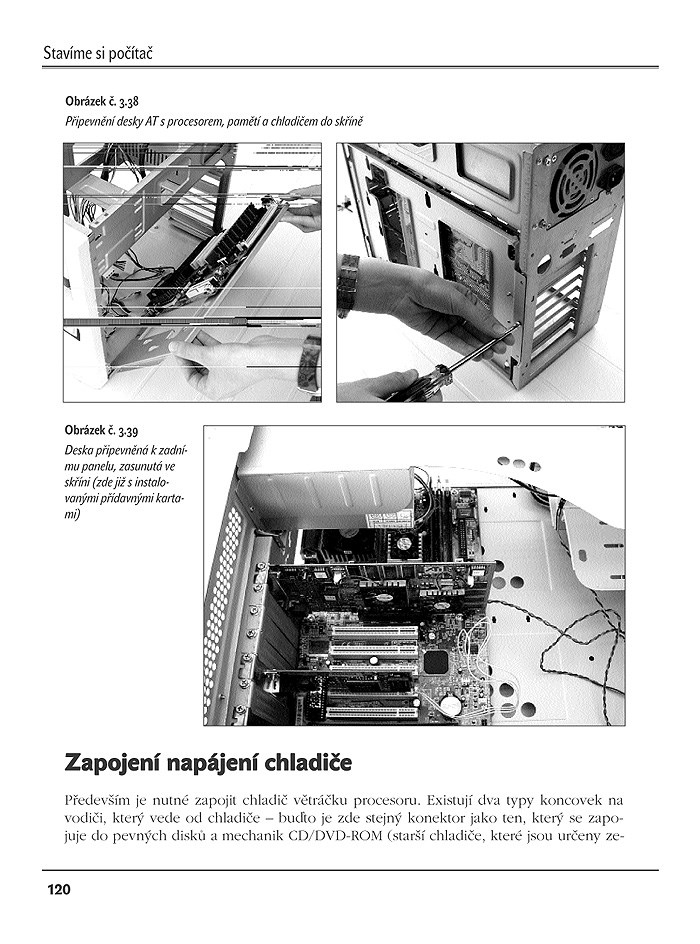 Stavíme si počítač

Obrázek č. 3.38
Připevnění desky AT s procesorem, pamětí a chladičem do skříně

Obrázek č. 3.39
Deska připevněná k zadnímu panelu, zasunutá ve skříni (zde již s instalovanými přídavnými kartami)

Zapojení napájení chladiče

Především je nutné zapojit chladič větráčku procesoru. Existují dva typy koncovek na vodiči, který vede od chladiče – buďto je zde stejný konektor jako ten, který se zapojuje do pevných disků a mechanik CD/DVD-ROM (starší chladiče, které jsou určeny ze-

120