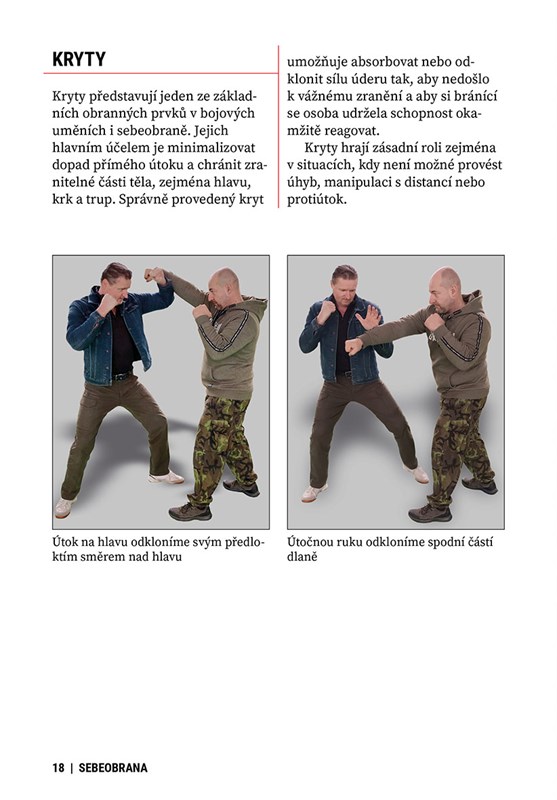 KRYTY

Kryty představují jeden ze základních obranných prvků v bojových uměních i sebeobraně. Jejich hlavním účelem je minimalizovat dopad přímého útoku a chránit zranitelné části těla, zejména hlavu, krk a trup. Správně provedený kryt umožňuje absorbovat nebo odklonit sílu úderu tak, aby nedošlo k vážnému zranění a aby si bránící se osoba udržela schopnost okamžitě reagovat.

Kryty hrají zásadní roli zejména v situacích, kdy není možné provést úhyb, manipulaci s distancí nebo protiútok.

Útok na hlavu odkloníme svým předloktím směrem nad hlavu

Útočnou ruku odkloníme spodní částí dlaně

18 | SEBEOBRANA