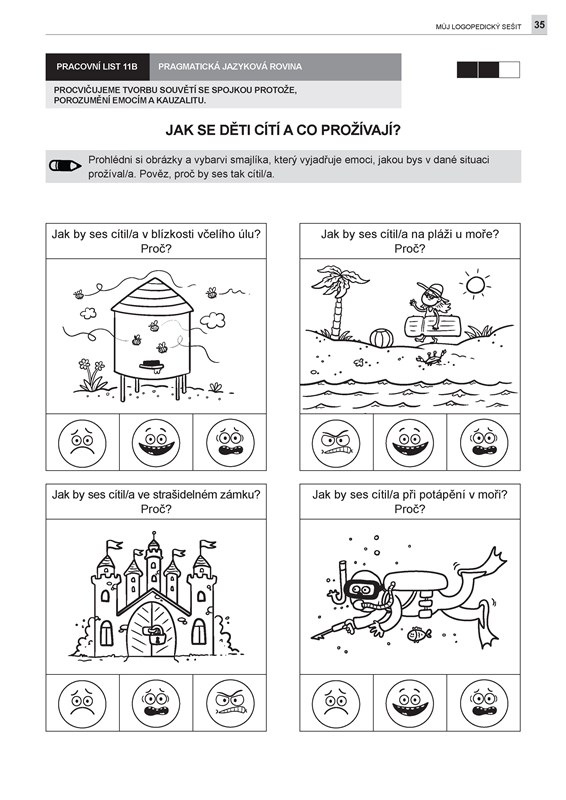 MŮJ LOGOPEDICKÝ SEŠIT 35

PRACOVNÍ LIST 11B PRAGMATICKÁ JAZYKOVÁ ROVINA

PROCVIČUJEME TVORBU SOUVĚTÍ SE SPOJKOU PROTOŽE, POROZUMĚNÍ EMOCÍM A KAUZALITU.

JAK SE DĚTI CÍTÍ A CO PROŽÍVAJÍ?

Prohlédni si obrázky a vybarvi smajlíka, který vyjadřuje emoci, jakou bys v dané situaci prožíval/a. Pověz, proč by ses tak cítil/a.

Jak by ses cítil/a v blízkosti včelího úlu? Proč?

Jak by ses cítil/a na pláži u moře? Proč?

Jak by ses cítil/a ve strašidelném zámku? Proč?

Jak by ses cítil/a při potápění v moři? Proč?